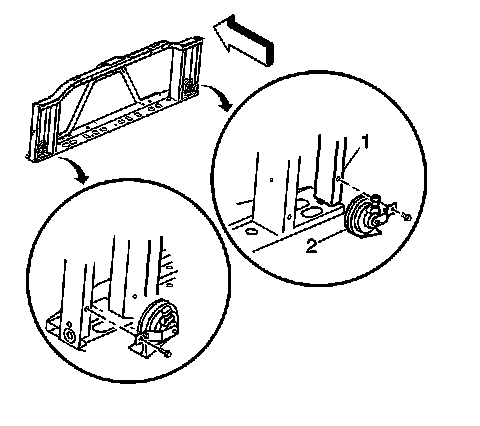 1
2