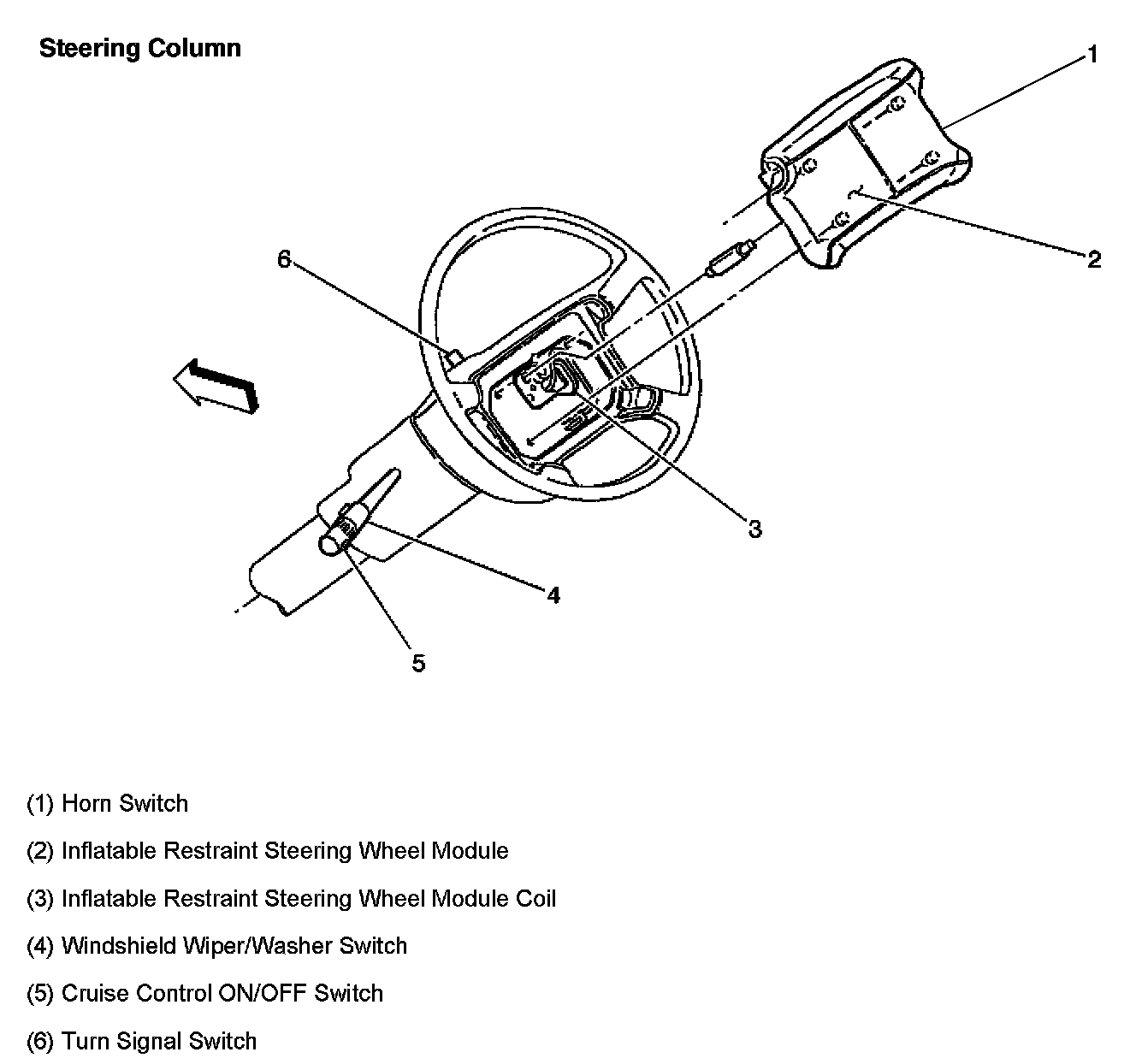 Steering Column

1

2

6

3

4

5

(1) Horn Switch

(2) Inflatable Restraint Steering Wheel Module

(3) Inflatable Restraint Steering Wheel Module Coil

(4) Windshield Wiper/Washer Switch

(5) Cruise Control ON/OFF Switch

(6) Turn Signal Switch