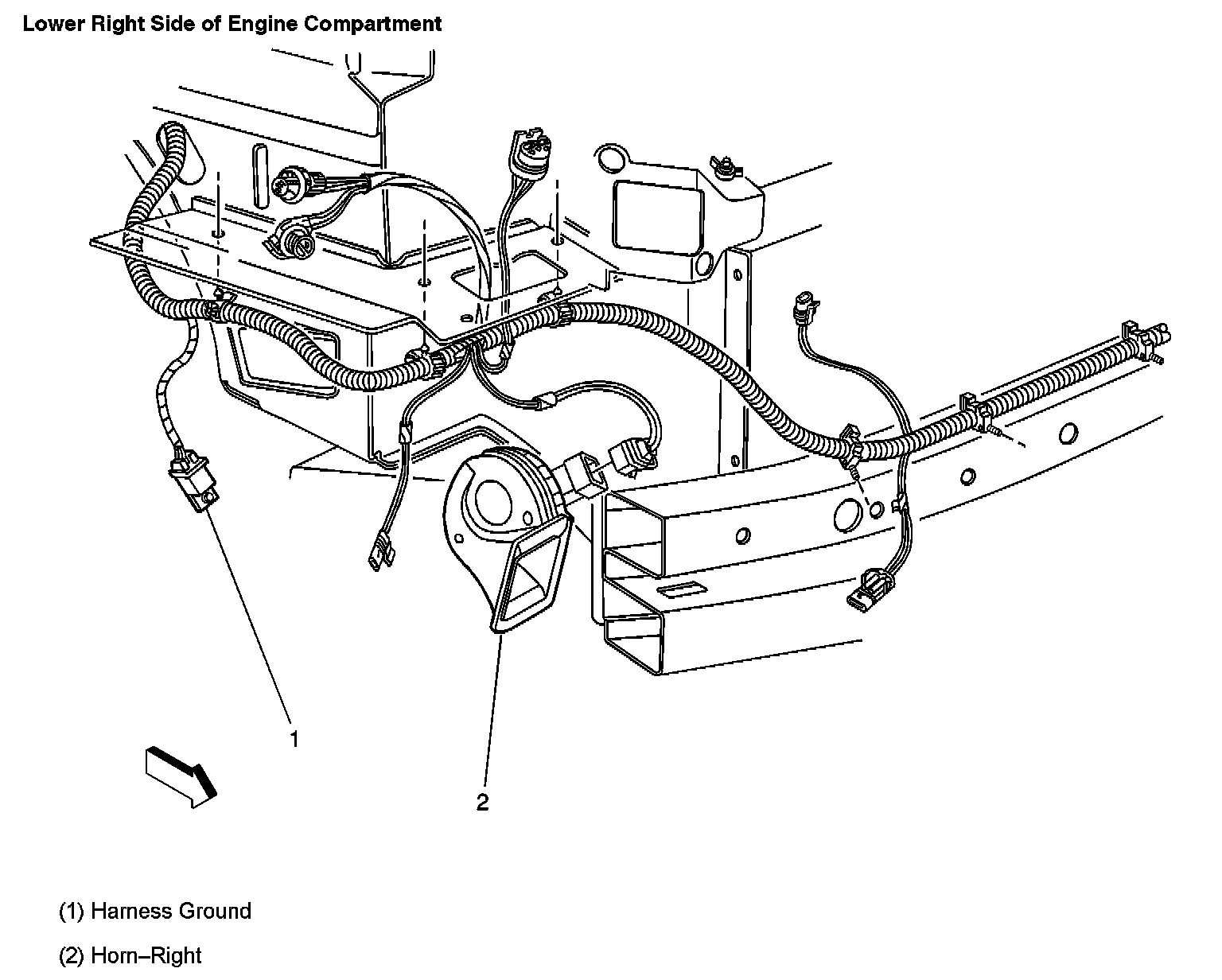 Lower Right Side of Engine Compartment

1

2

(1) Harness Ground

(2) Horn–Right