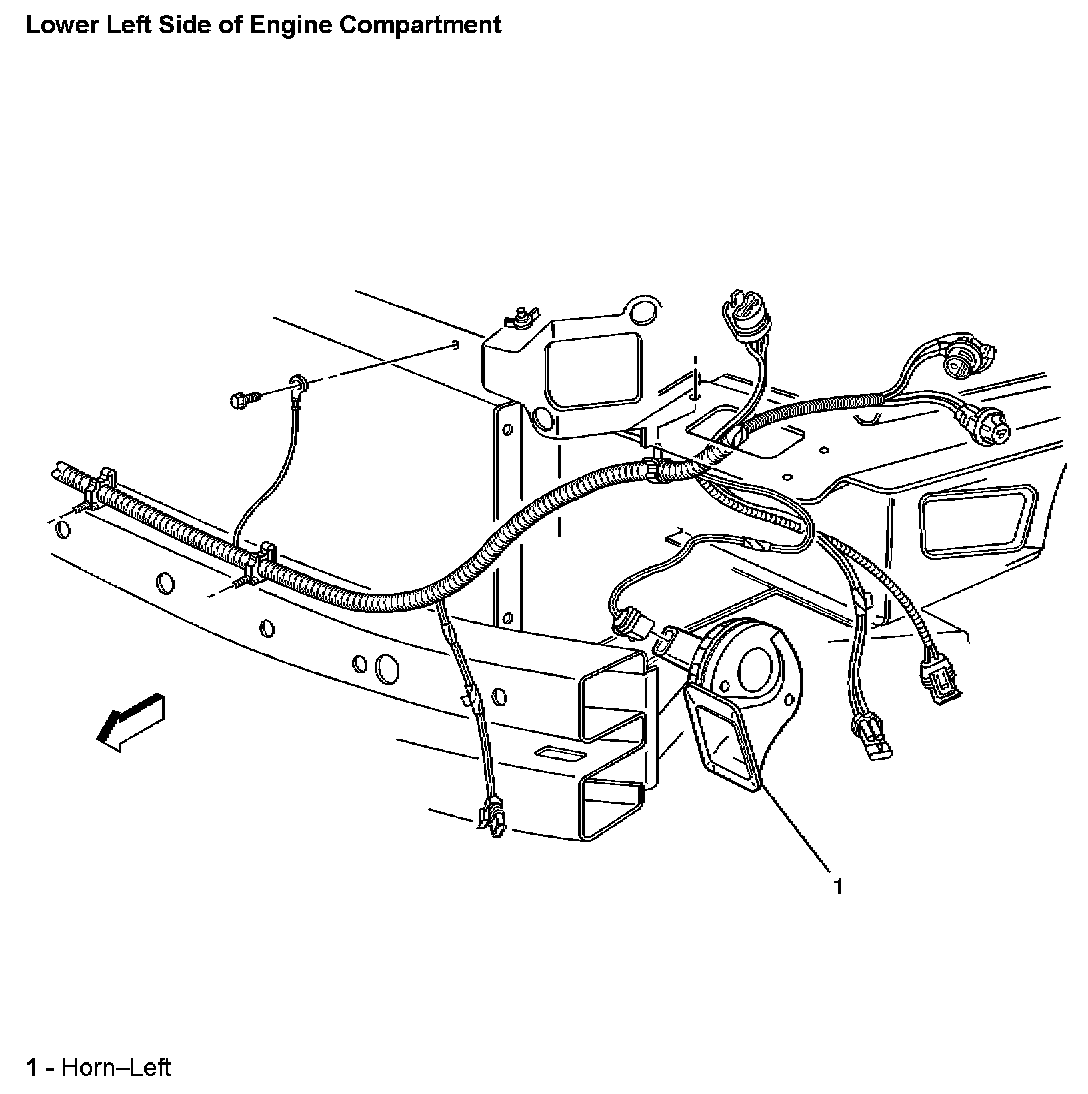 Lower Left Side of Engine Compartment

1

1 - Horn–Left