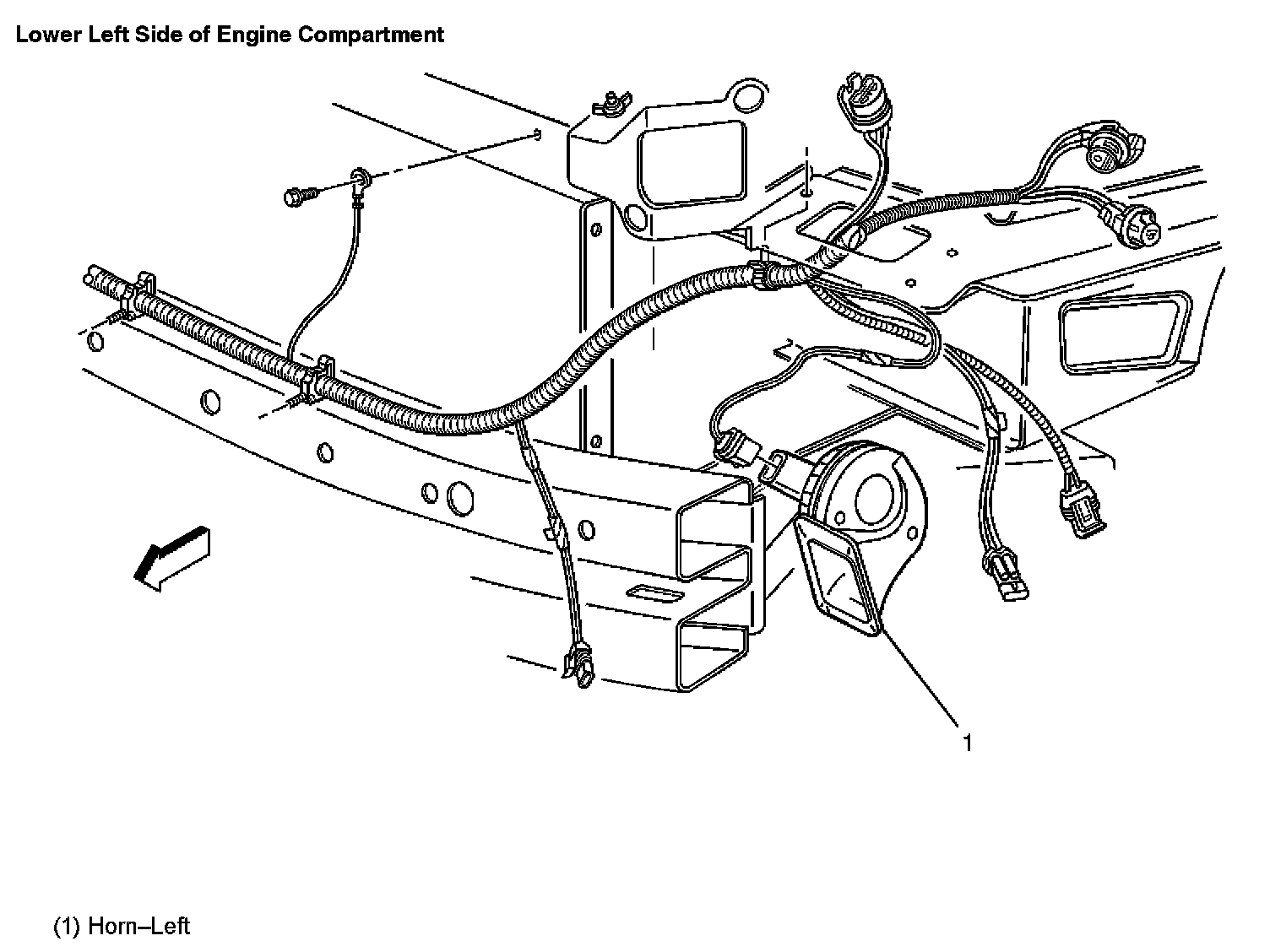 Lower Left Side of Engine Compartment

1

(1) Horn–Left