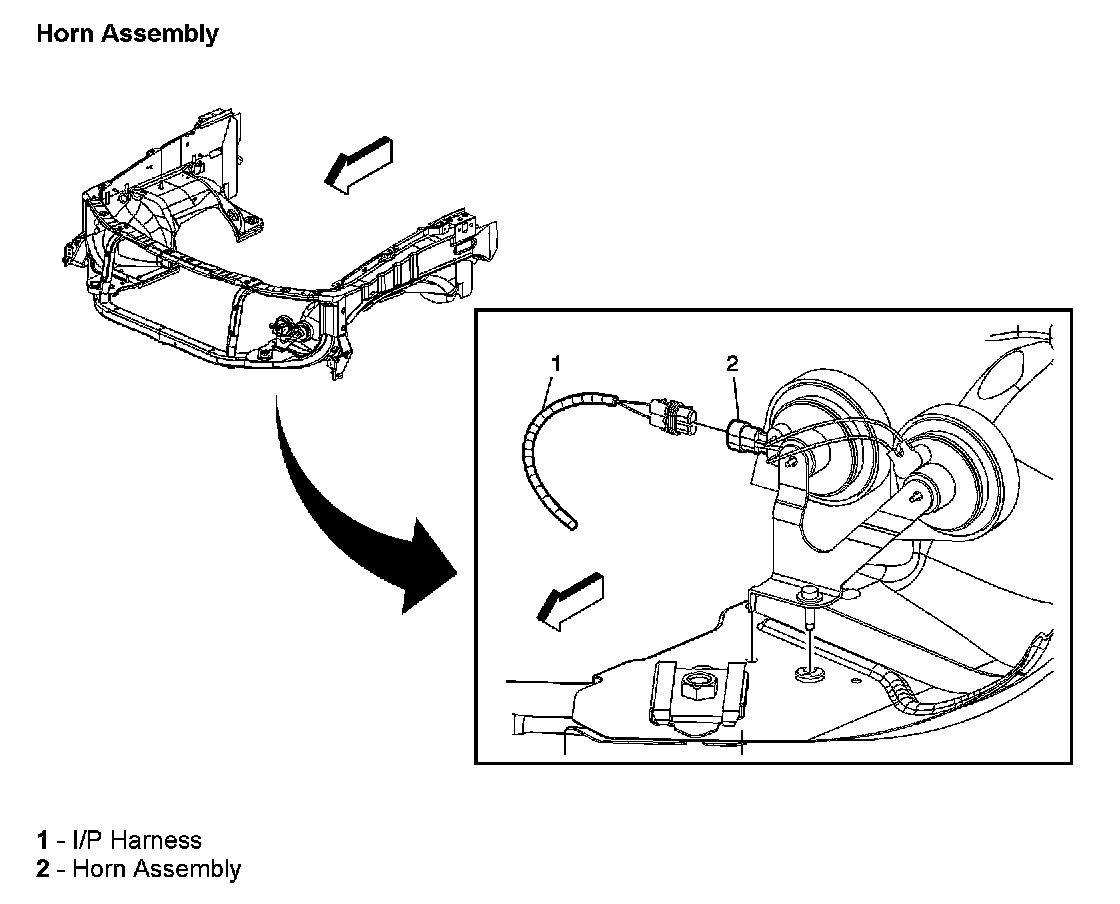 Horn Assembly

1

2

1 - I/P Harness
2 - Horn Assembly