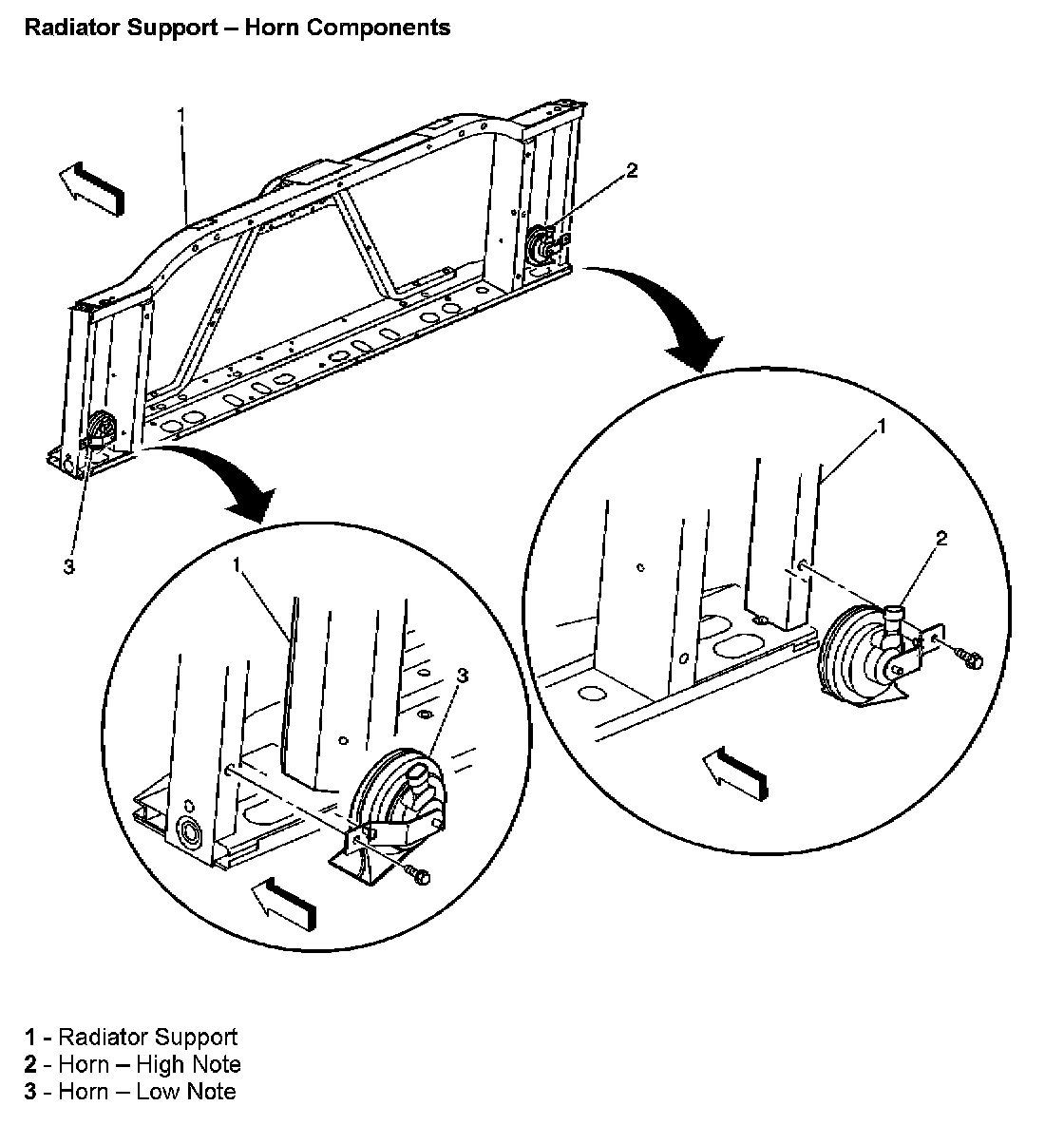 Radiator Support – Horn Components

1

2

3

1

3

1

2

1 - Radiator Support
2 - Horn – High Note
3 - Horn – Low Note