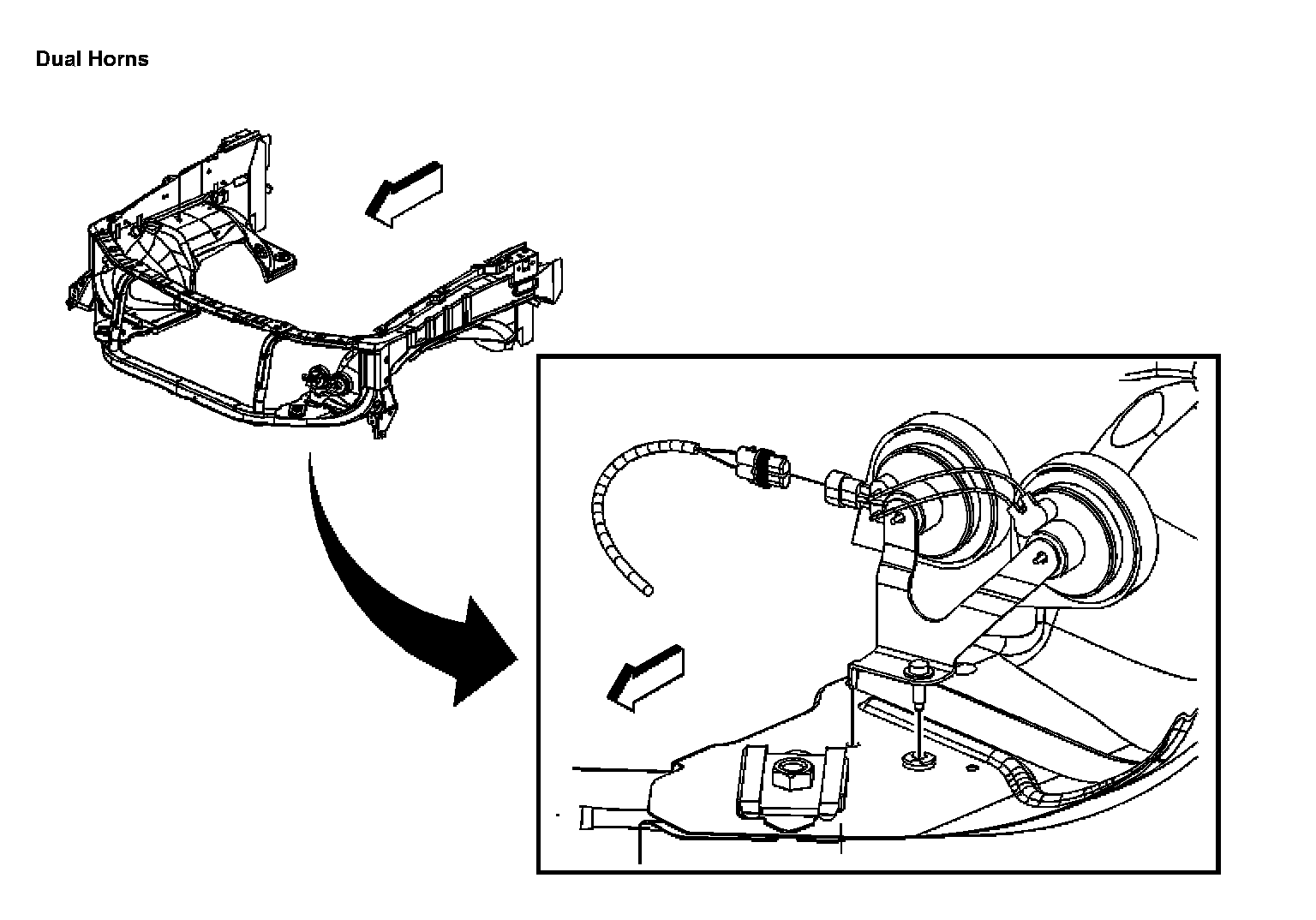 Dual Horns