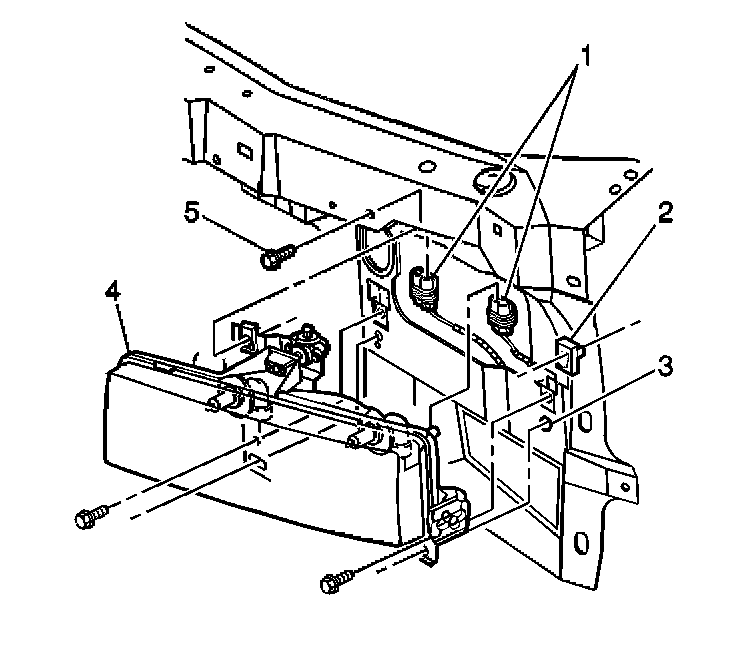 1
2
5
4
3