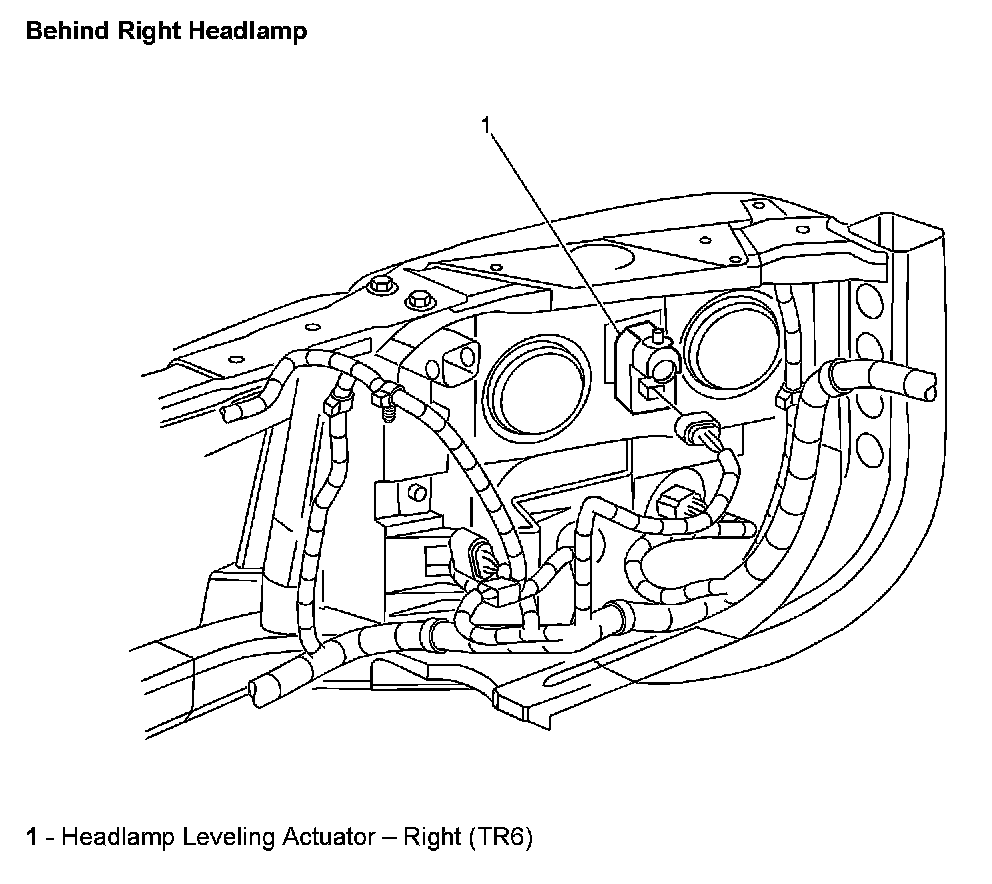 Behind Right Headlamp

1

1 - Headlamp Leveling Actuator – Right (TR6)