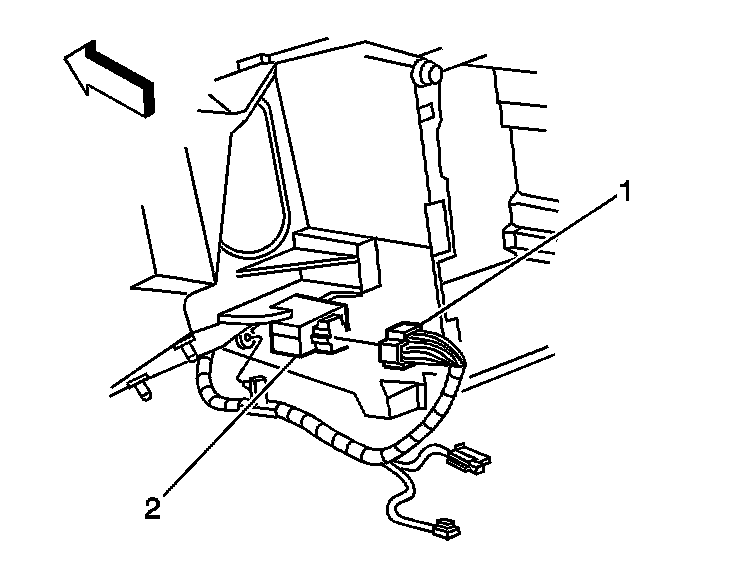 1

2