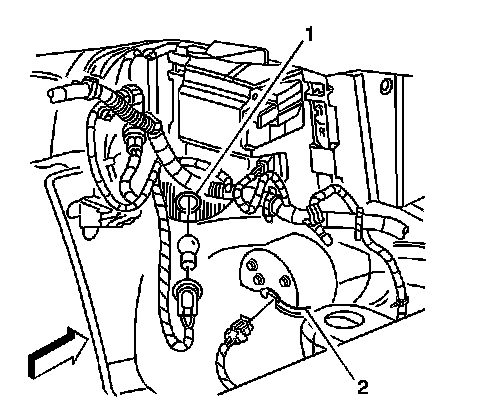 1

2