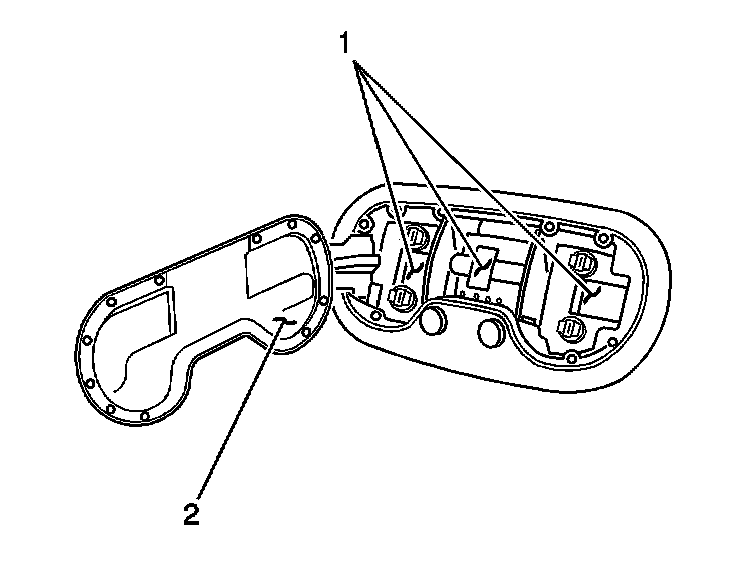 1

2