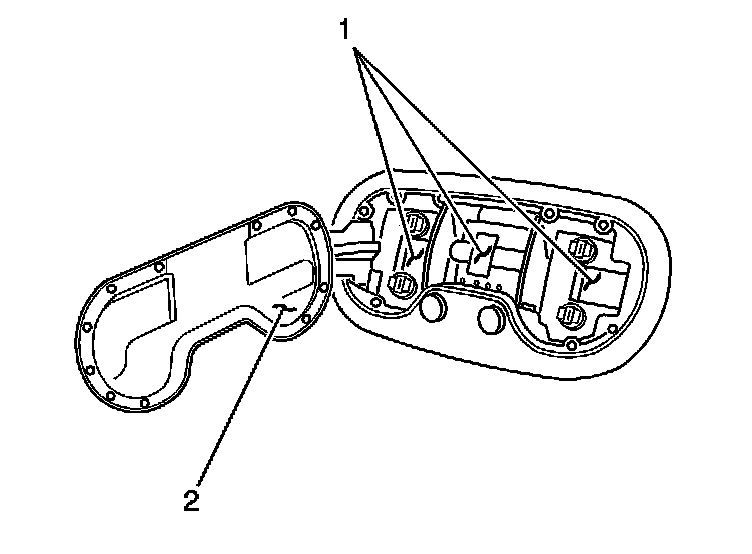 1

2