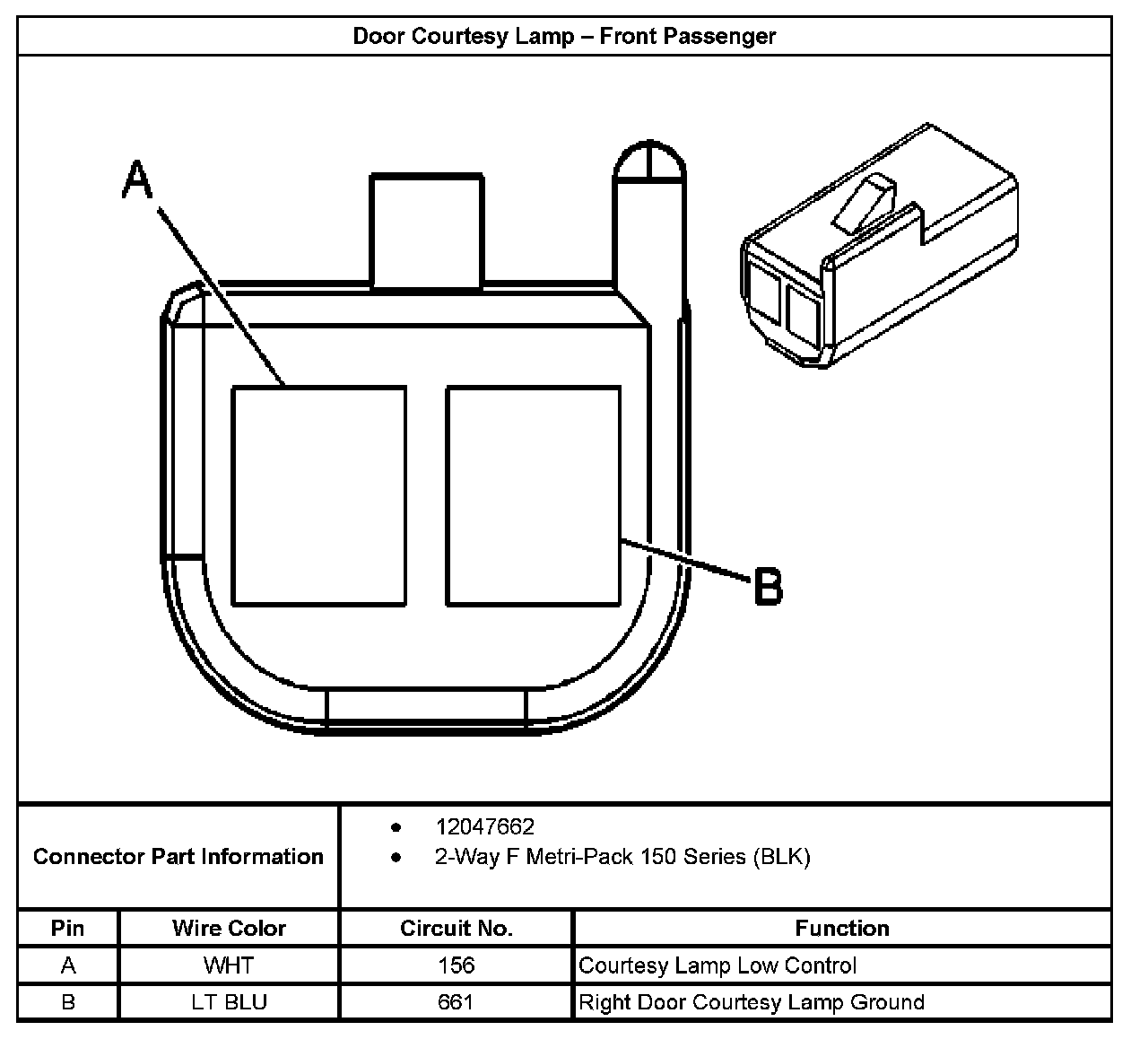 Door Courtesy Lamp – Front Passenger

A

B

Connector Part Information

- 12047662
- 2-Way F Metri-Pack 150 Series (BLK)

| Pin | Wire Color | Circuit No. | Function |
|---|---|---|---|
| A | WHT | 156 | Courtesy Lamp Low Control |
| B | LT BLU | 661 | Right Door Courtesy Lamp Ground |