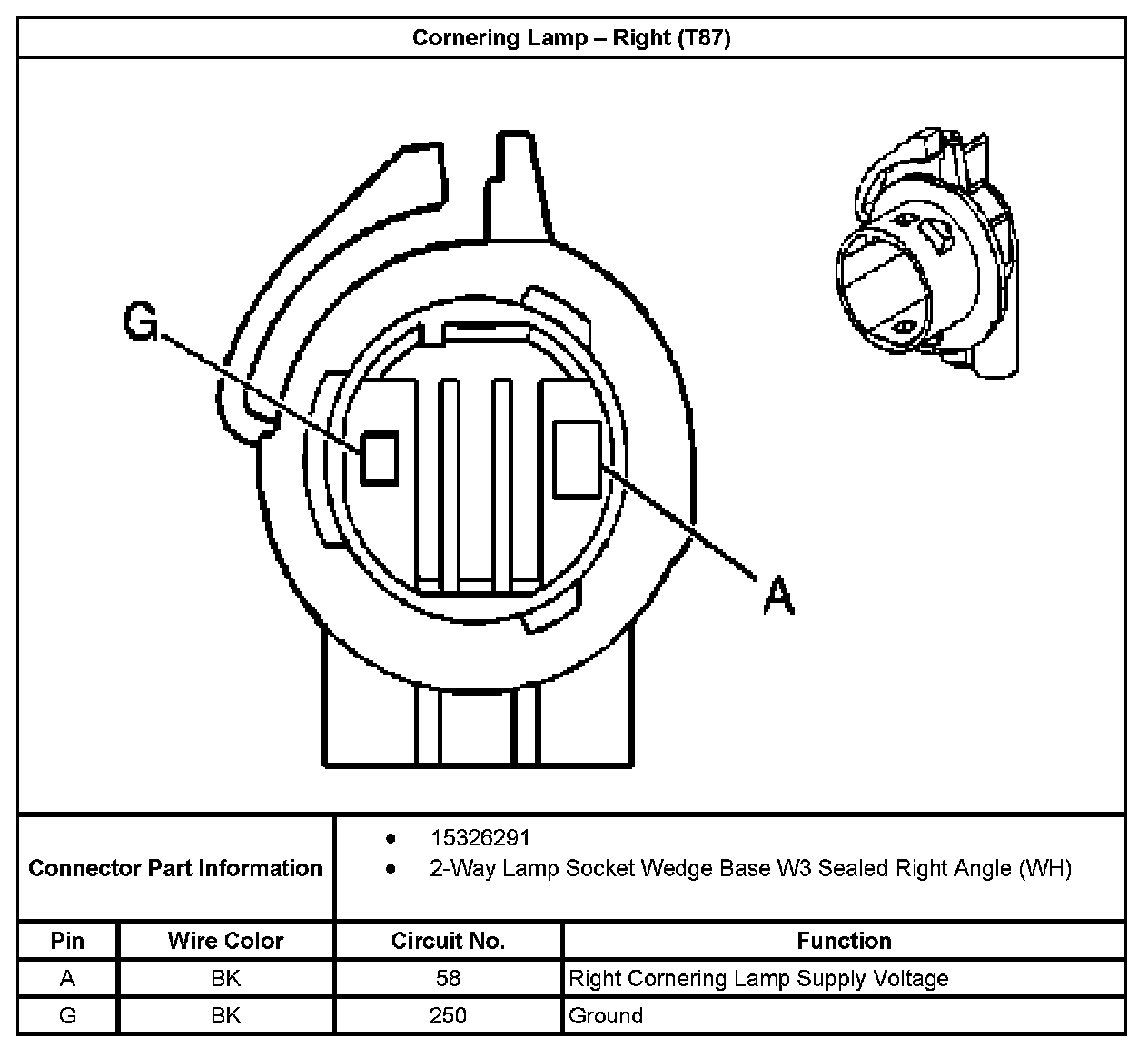 Cornering Lamp – Right (T87)

G

A

Connector Part Information
• 15326291
• 2-Way Lamp Socket Wedge Base W3 Sealed Right Angle (WH)

| Pin | Wire Color | Circuit No. | Function |
|---|---|---|---|
| A | BK | 58 | Right Cornering Lamp Supply Voltage |
| G | BK | 250 | Ground |