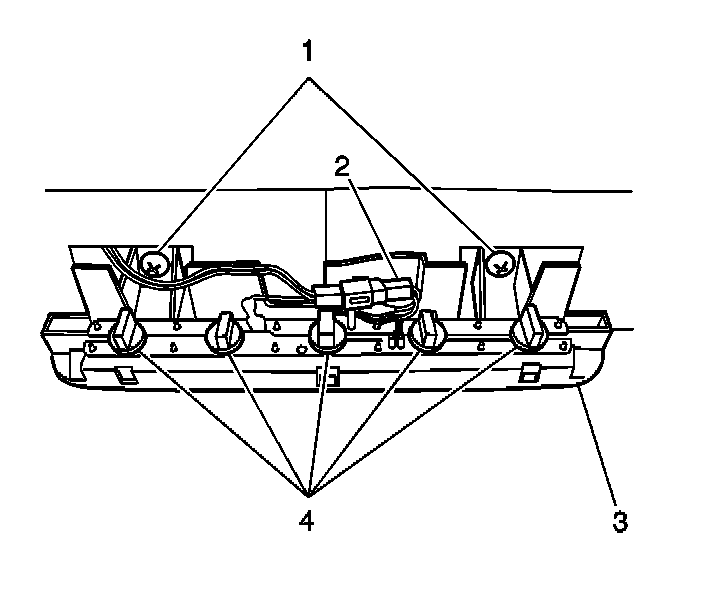 1
2
4
3