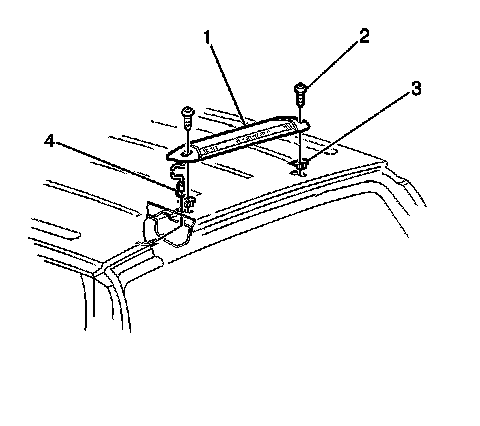 1
2
3
4