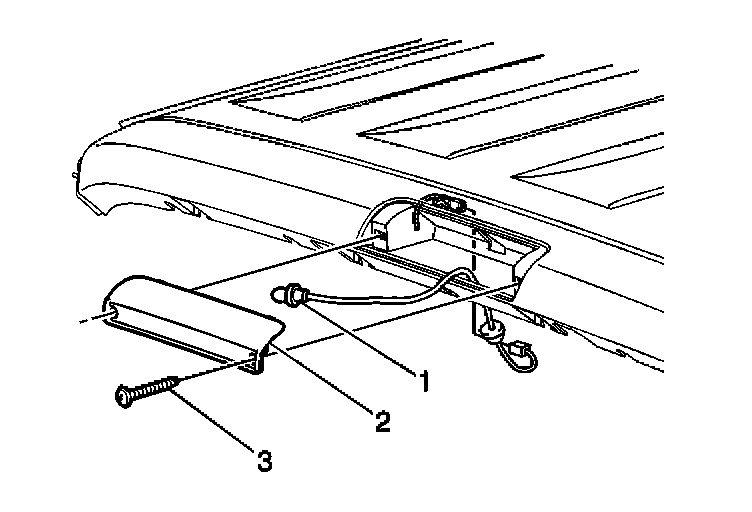 1
2
3