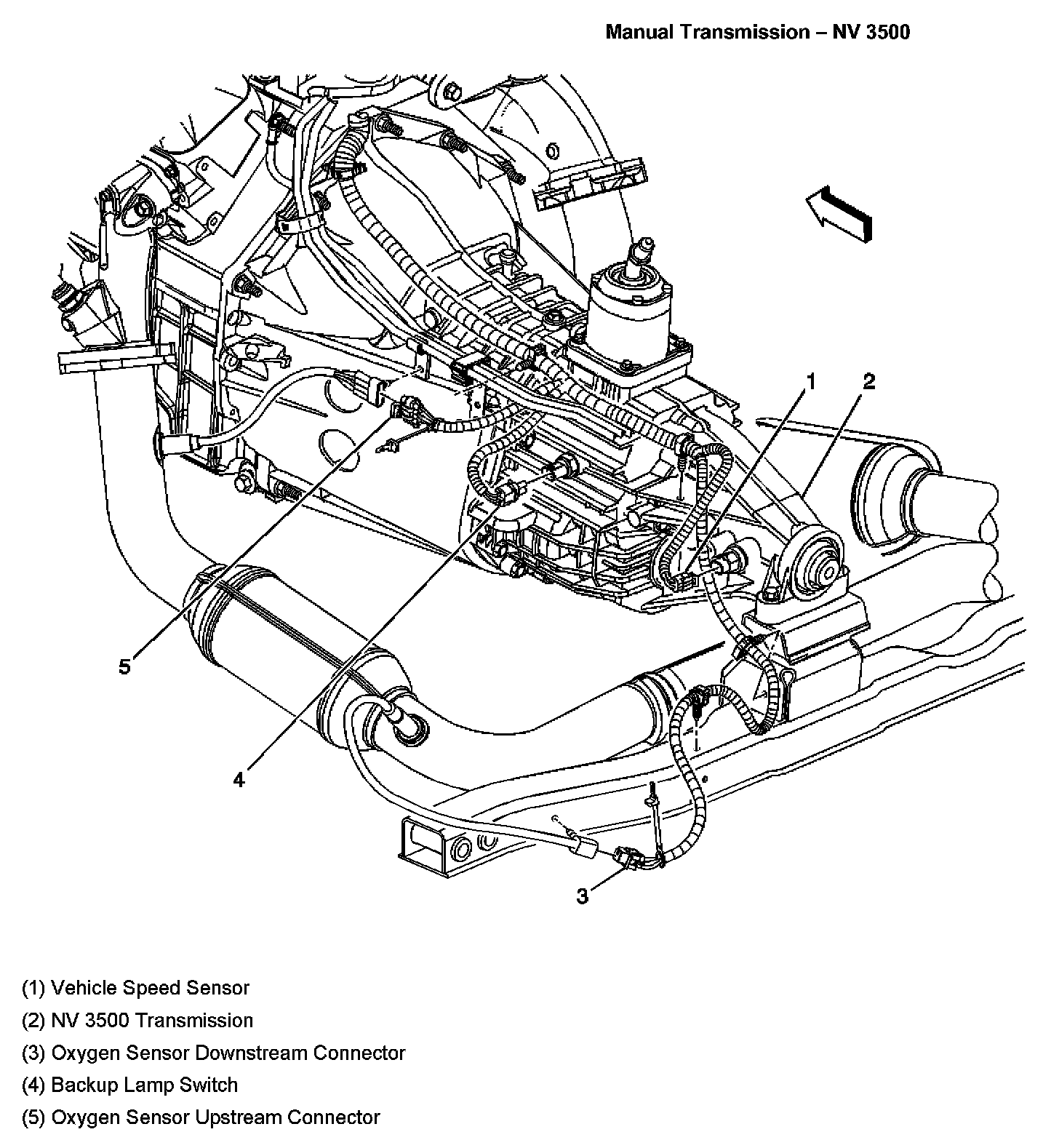 Manual Transmission – NV 3500

1
2
5
4
3

(1) Vehicle Speed Sensor
(2) NV 3500 Transmission
(3) Oxygen Sensor Downstream Connector
(4) Backup Lamp Switch
(5) Oxygen Sensor Upstream Connector