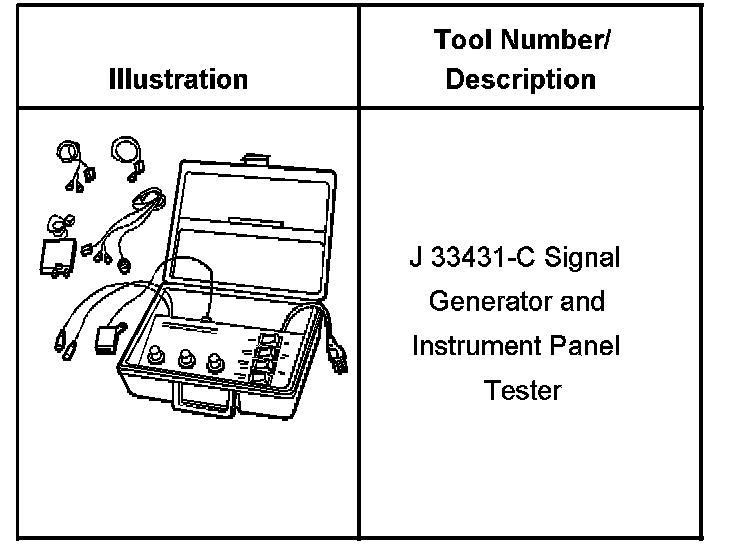 | Illustration | Tool Number/ Description |
|---|---|
|  | J 33431-C Signal Generator and Instrument Panel Tester |