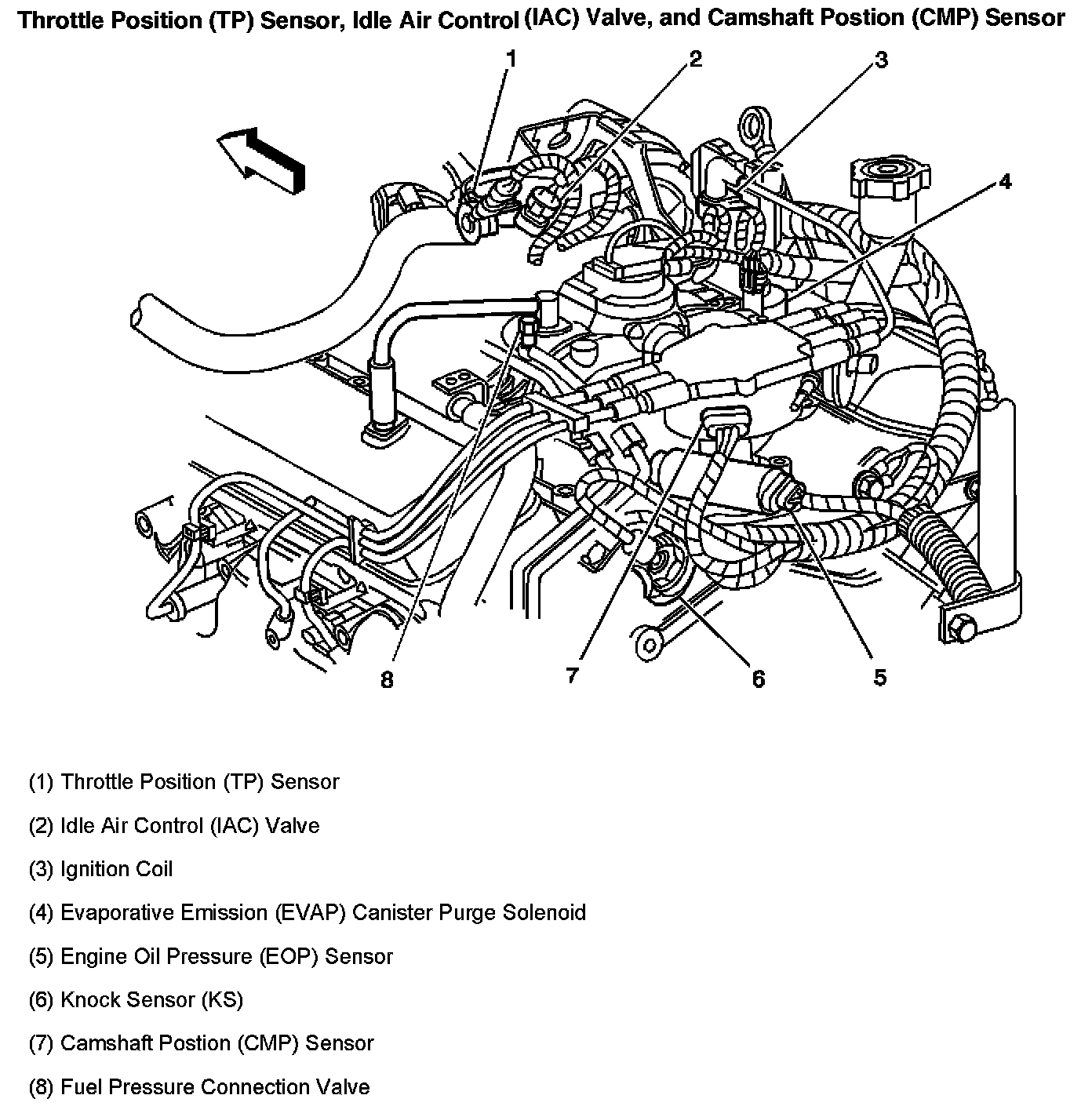 Throttle Position (TP) Sensor, Idle Air Control (IAC) Valve, and Camshaft Postion (CMP) Sensor

1
2
3
4
8
7
6
5

(1) Throttle Position (TP) Sensor

(2) Idle Air Control (IAC) Valve

(3) Ignition Coil

(4) Evaporative Emission (EVAP) Canister Purge Solenoid

(5) Engine Oil Pressure (EOP) Sensor

(6) Knock Sensor (KS)

(7) Camshaft Postion (CMP) Sensor

(8) Fuel Pressure Connection Valve