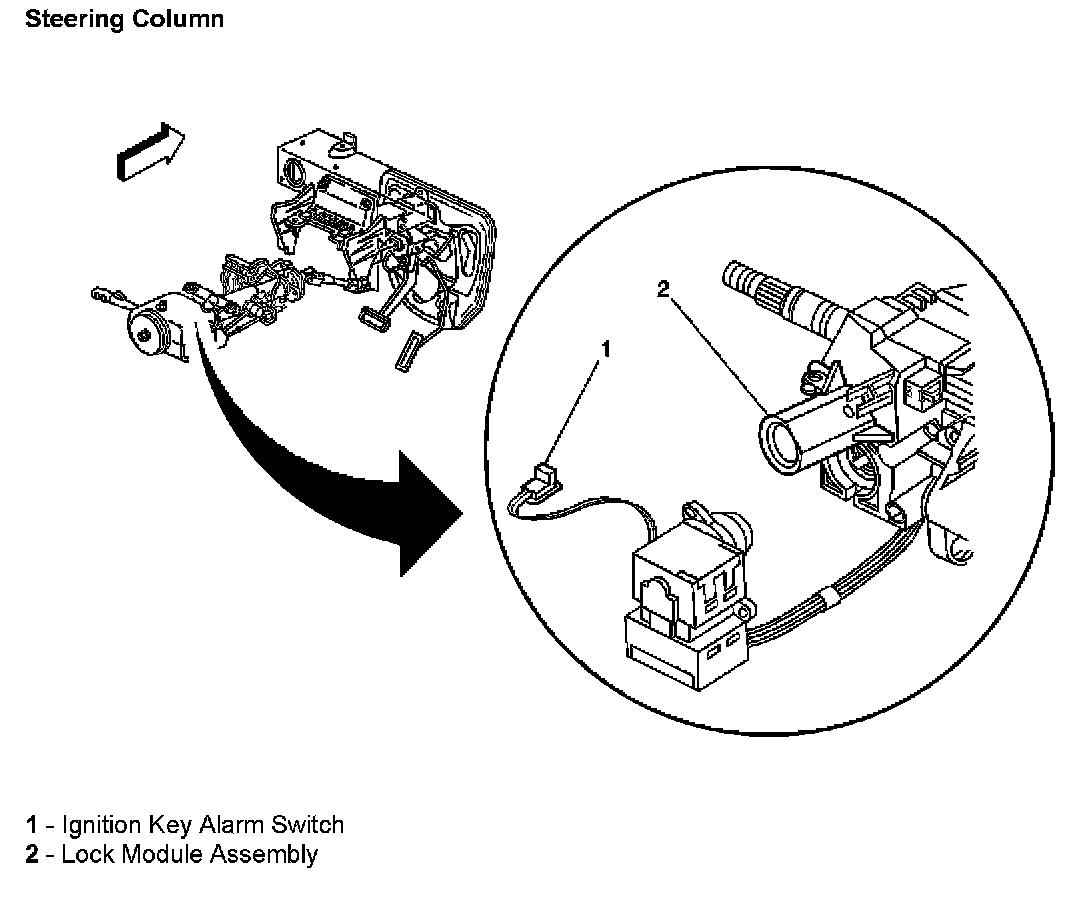 Steering Column

2

1

1 - Ignition Key Alarm Switch
2 - Lock Module Assembly