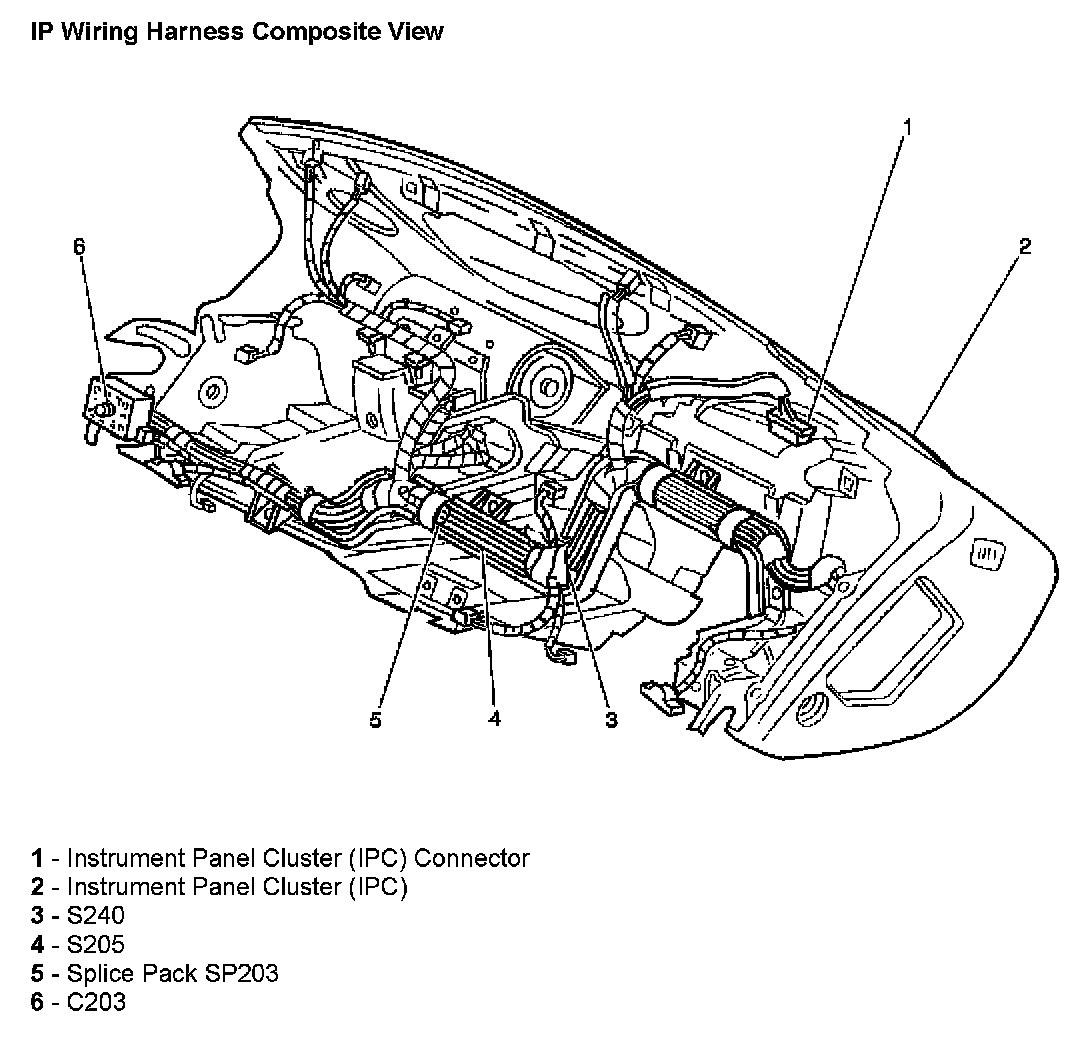 IP Wiring Harness Composite View

1
2
6
5
4
3

1 - Instrument Panel Cluster (IPC) Connector
2 - Instrument Panel Cluster (IPC)
3 - S240
4 - S205
5 - Splice Pack SP203
6 - C203