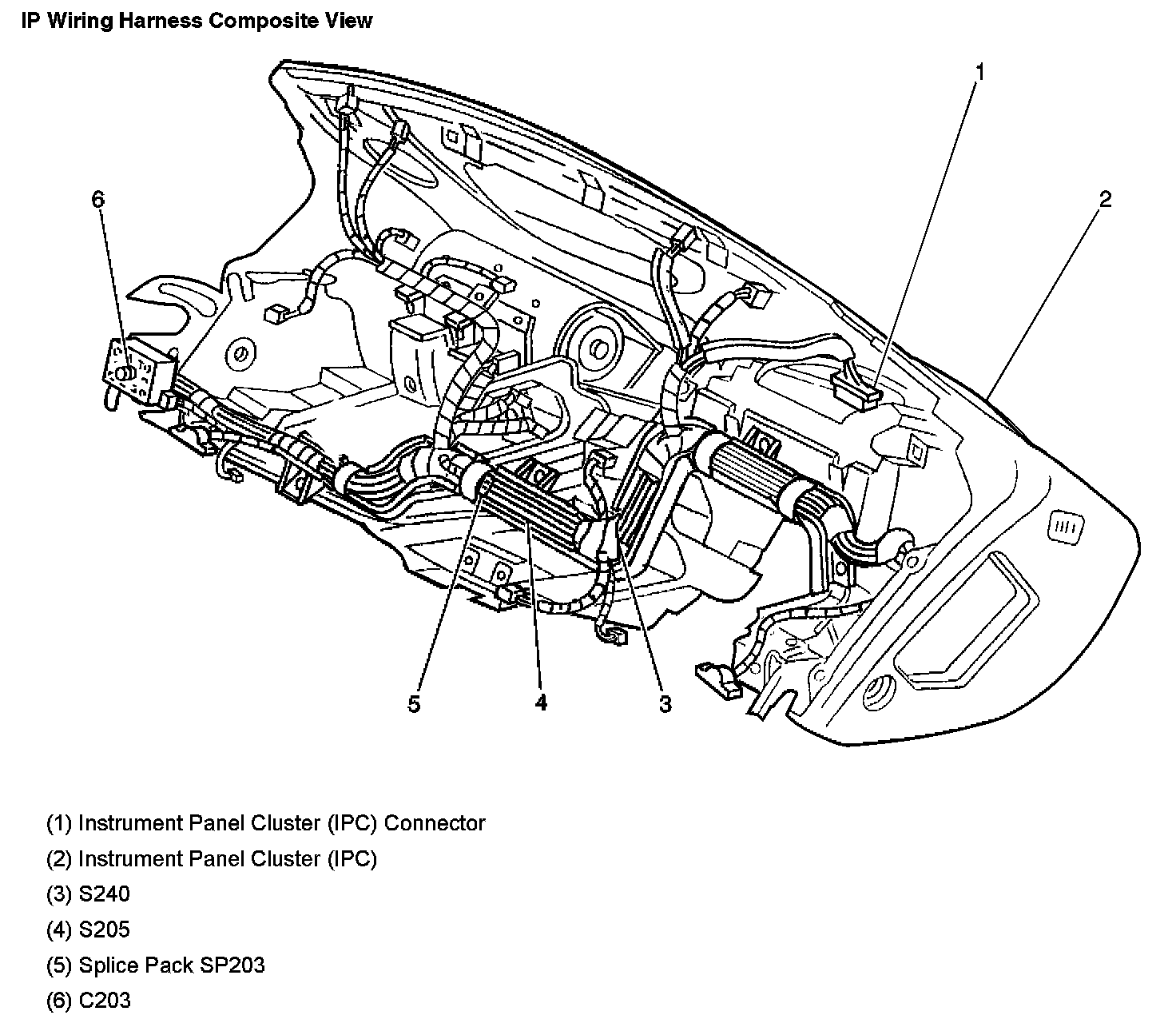 IP Wiring Harness Composite View

1

2

6

5

4

3

(1) Instrument Panel Cluster (IPC) Connector

(2) Instrument Panel Cluster (IPC)

(3) S240

(4) S205

(5) Splice Pack SP203

(6) C203