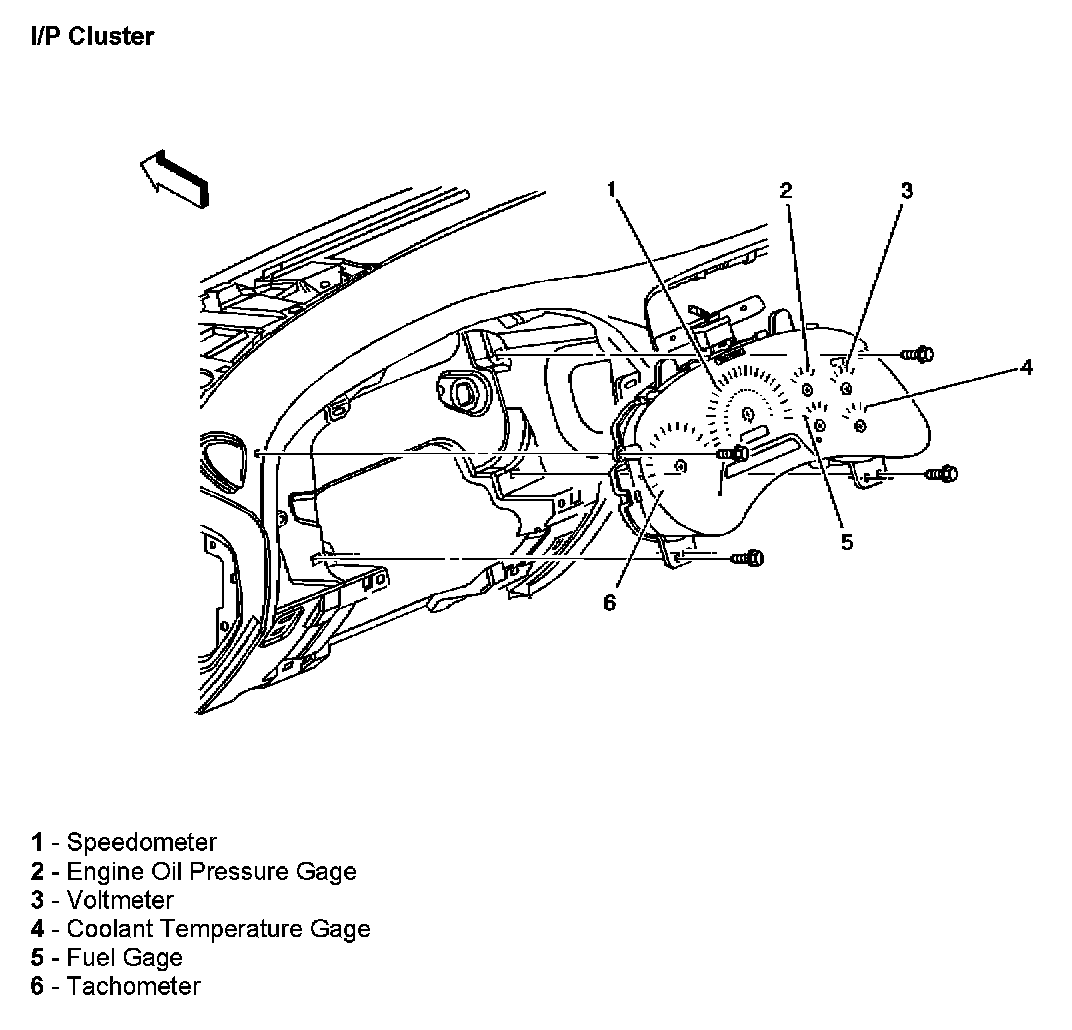 I/P Cluster

1
2
3
4
5
6

1 - Speedometer
2 - Engine Oil Pressure Gage
3 - Voltmeter
4 - Coolant Temperature Gage
5 - Fuel Gage
6 - Tachometer