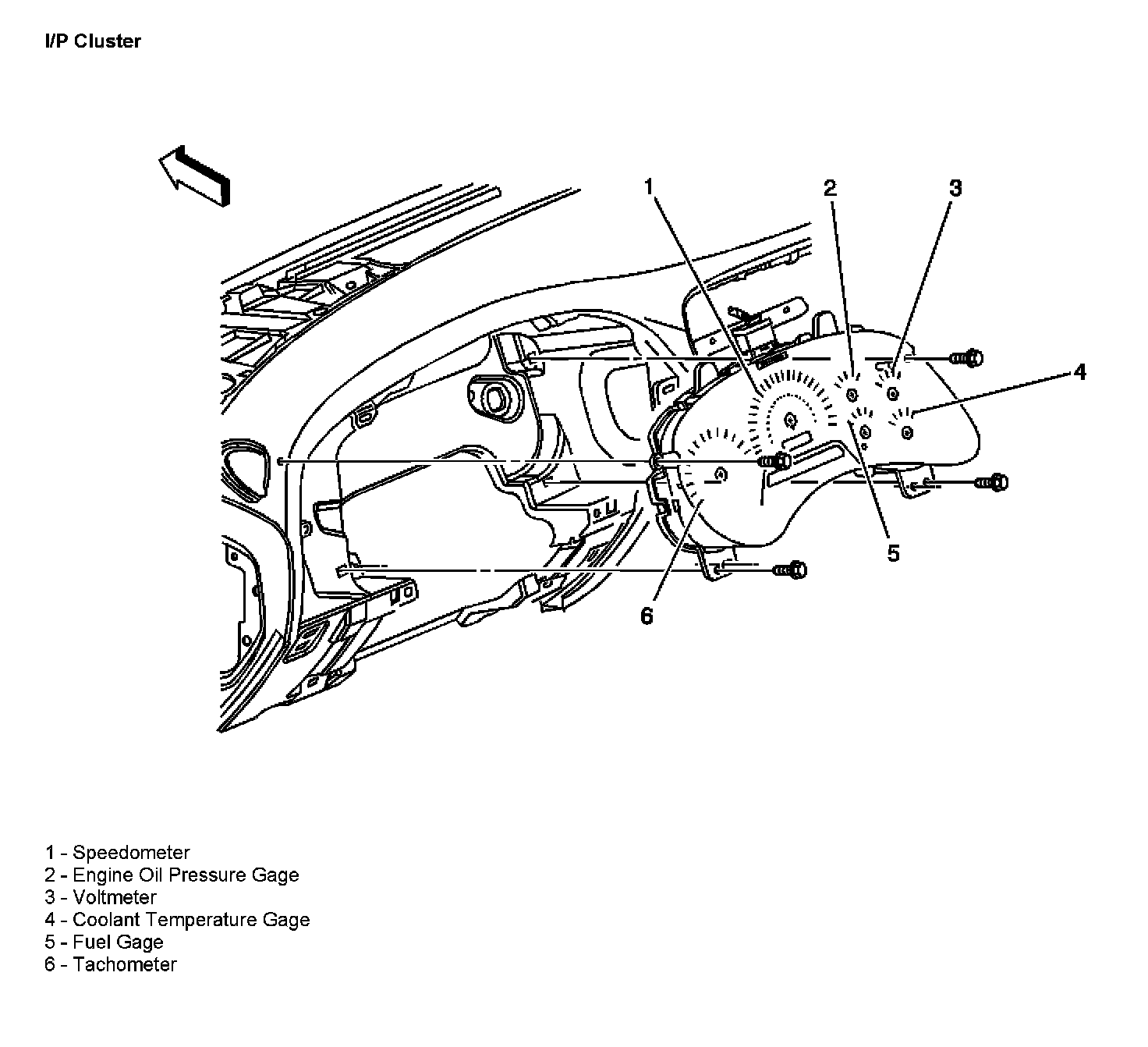 I/P Cluster

1
2
3
4
5
6

1 - Speedometer
2 - Engine Oil Pressure Gage
3 - Voltmeter
4 - Coolant Temperature Gage
5 - Fuel Gage
6 - Tachometer