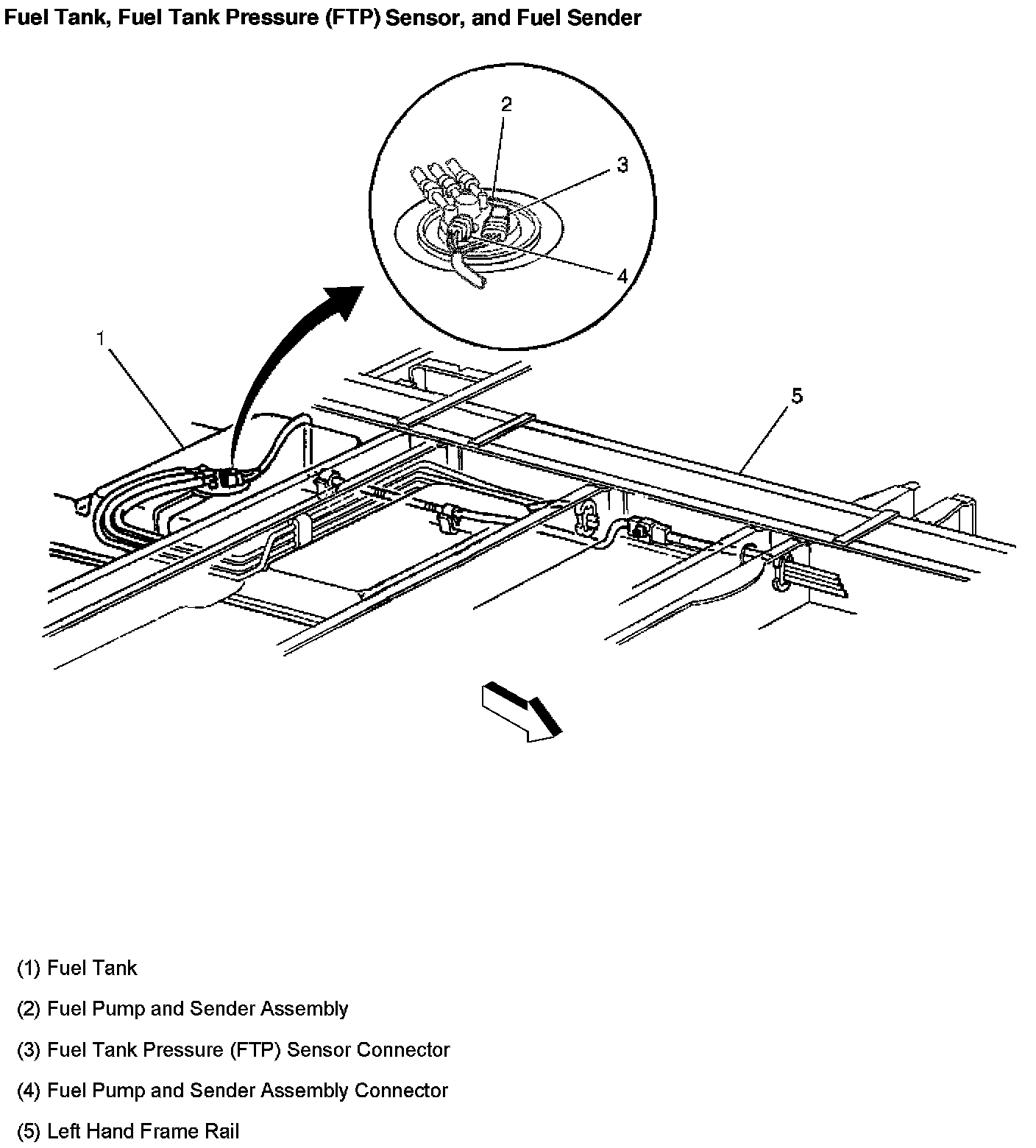 Fuel Tank, Fuel Tank Pressure (FTP) Sensor, and Fuel Sender

2

3

4

1

5

(1) Fuel Tank

(2) Fuel Pump and Sender Assembly

(3) Fuel Tank Pressure (FTP) Sensor Connector

(4) Fuel Pump and Sender Assembly Connector

(5) Left Hand Frame Rail