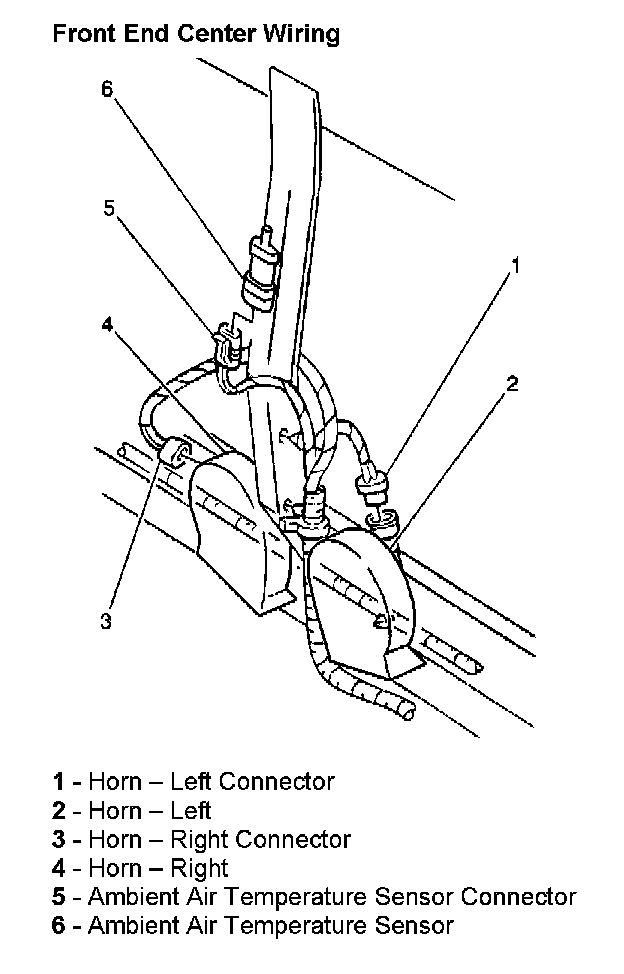 Front End Center Wiring

6

5

4

1

2

3

1 - Horn – Left Connector
2 - Horn – Left
3 - Horn – Right Connector
4 - Horn – Right
5 - Ambient Air Temperature Sensor Connector
6 - Ambient Air Temperature Sensor