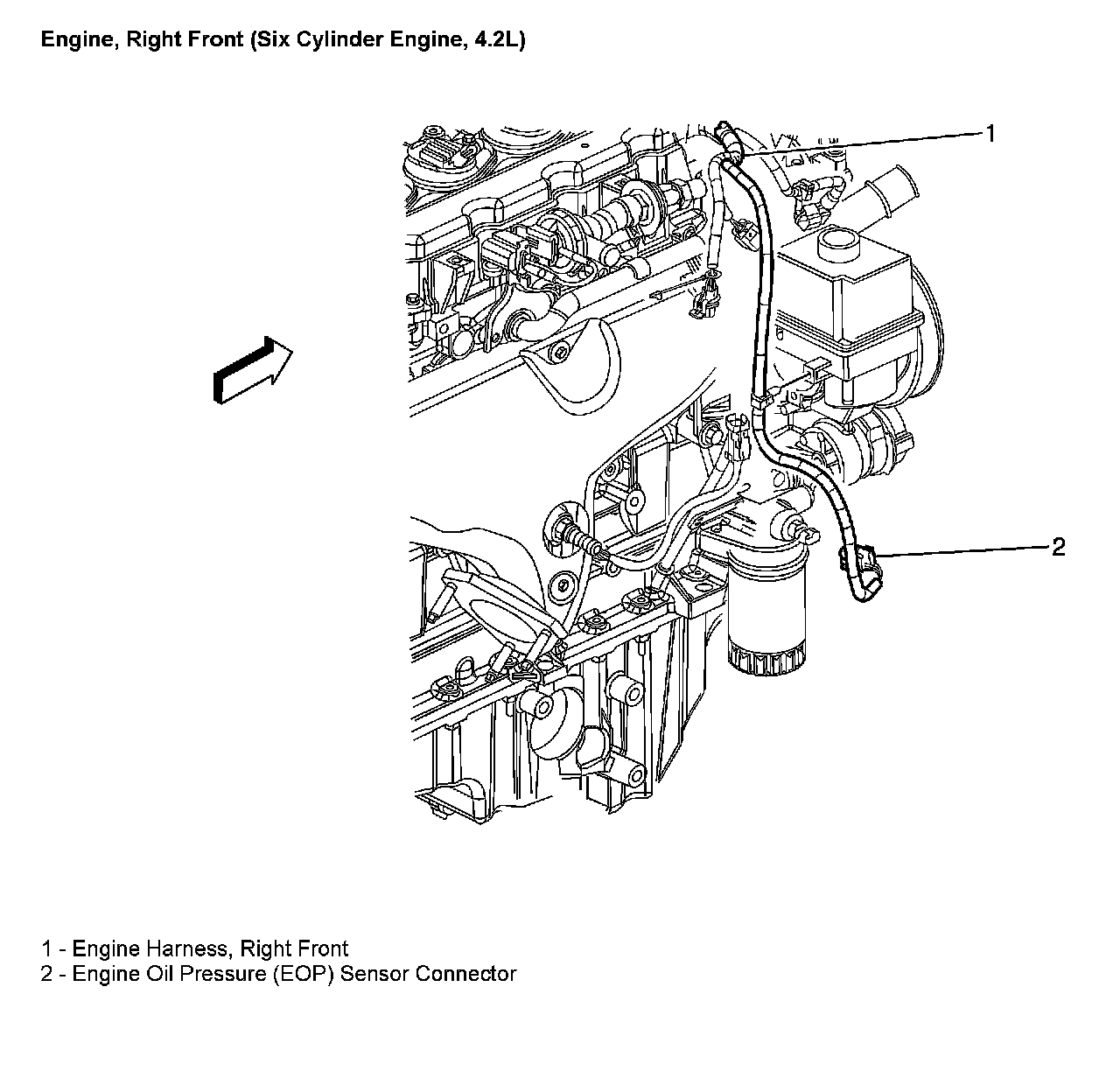 Engine, Right Front (Six Cylinder Engine, 4.2L)

1

2

1 - Engine Harness, Right Front
2 - Engine Oil Pressure (EOP) Sensor Connector