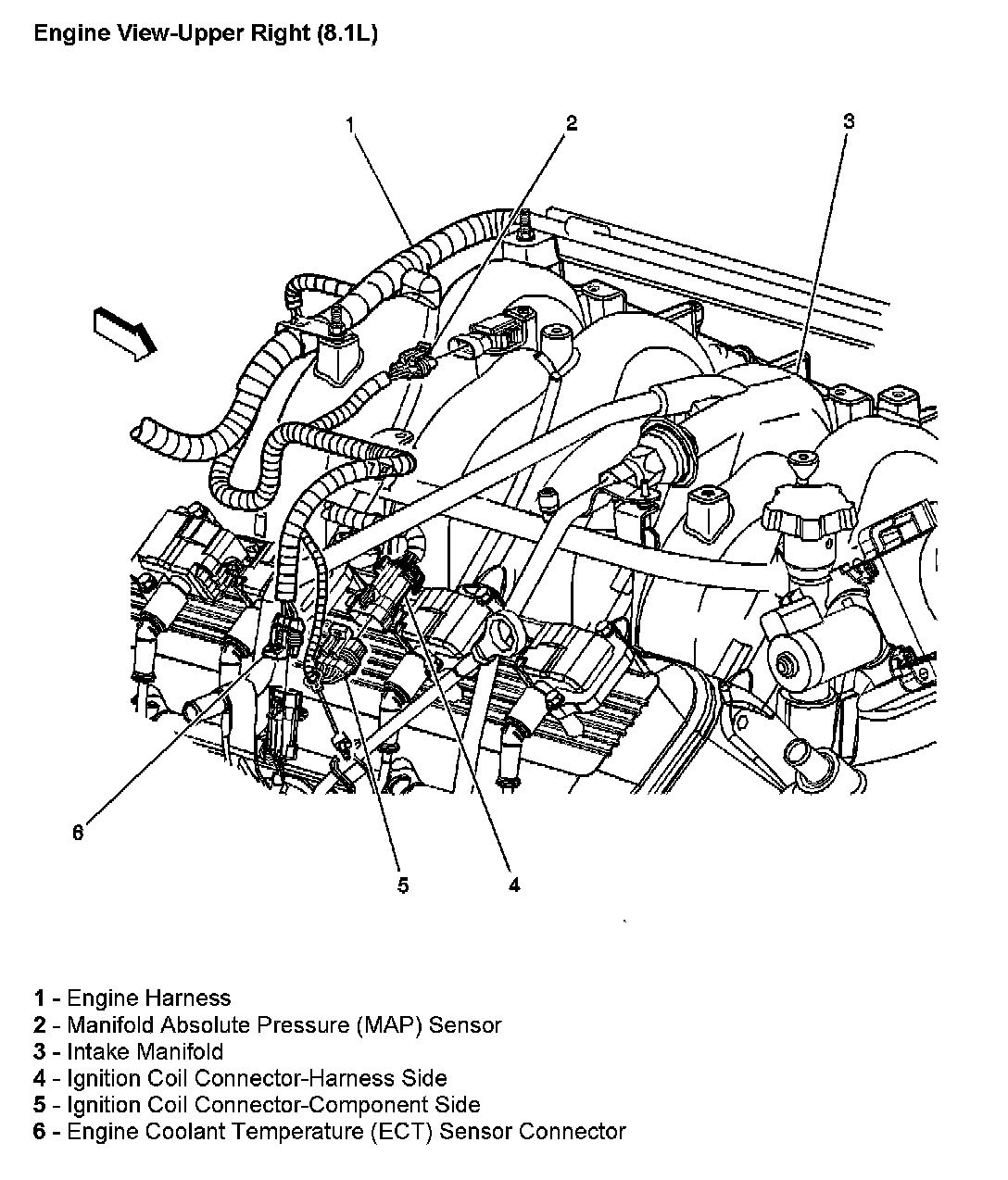 Engine View-Upper Right (8.1L)

1

2

3

6

5

4

1 - Engine Harness
2 - Manifold Absolute Pressure (MAP) Sensor
3 - Intake Manifold
4 - Ignition Coil Connector-Harness Side
5 - Ignition Coil Connector-Component Side
6 - Engine Coolant Temperature (ECT) Sensor Connector