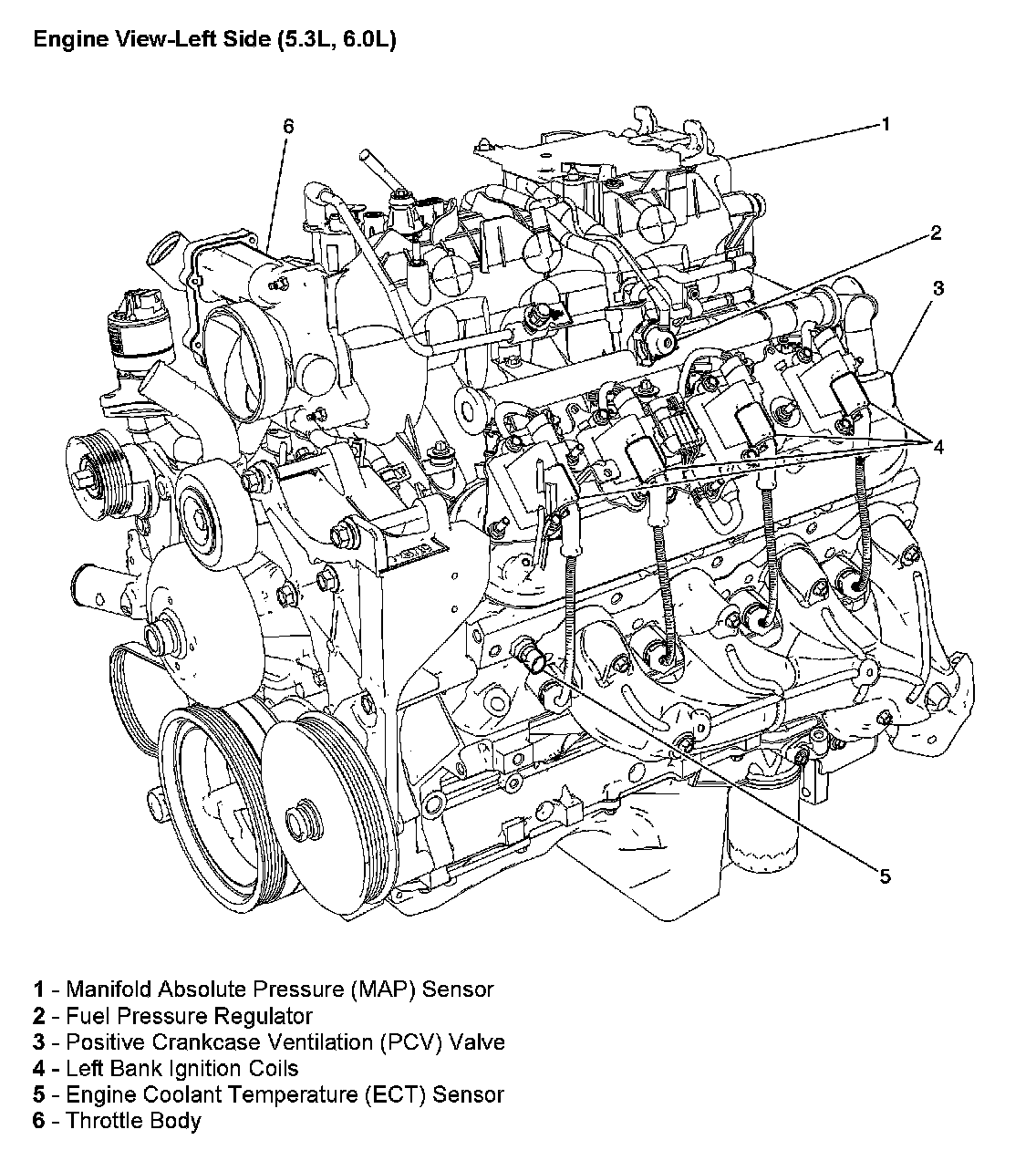 Engine View-Left Side (5.3L, 6.0L)

6
1
2
3
4
5

1 - Manifold Absolute Pressure (MAP) Sensor
2 - Fuel Pressure Regulator
3 - Positive Crankcase Ventilation (PCV) Valve
4 - Left Bank Ignition Coils
5 - Engine Coolant Temperature (ECT) Sensor
6 - Throttle Body