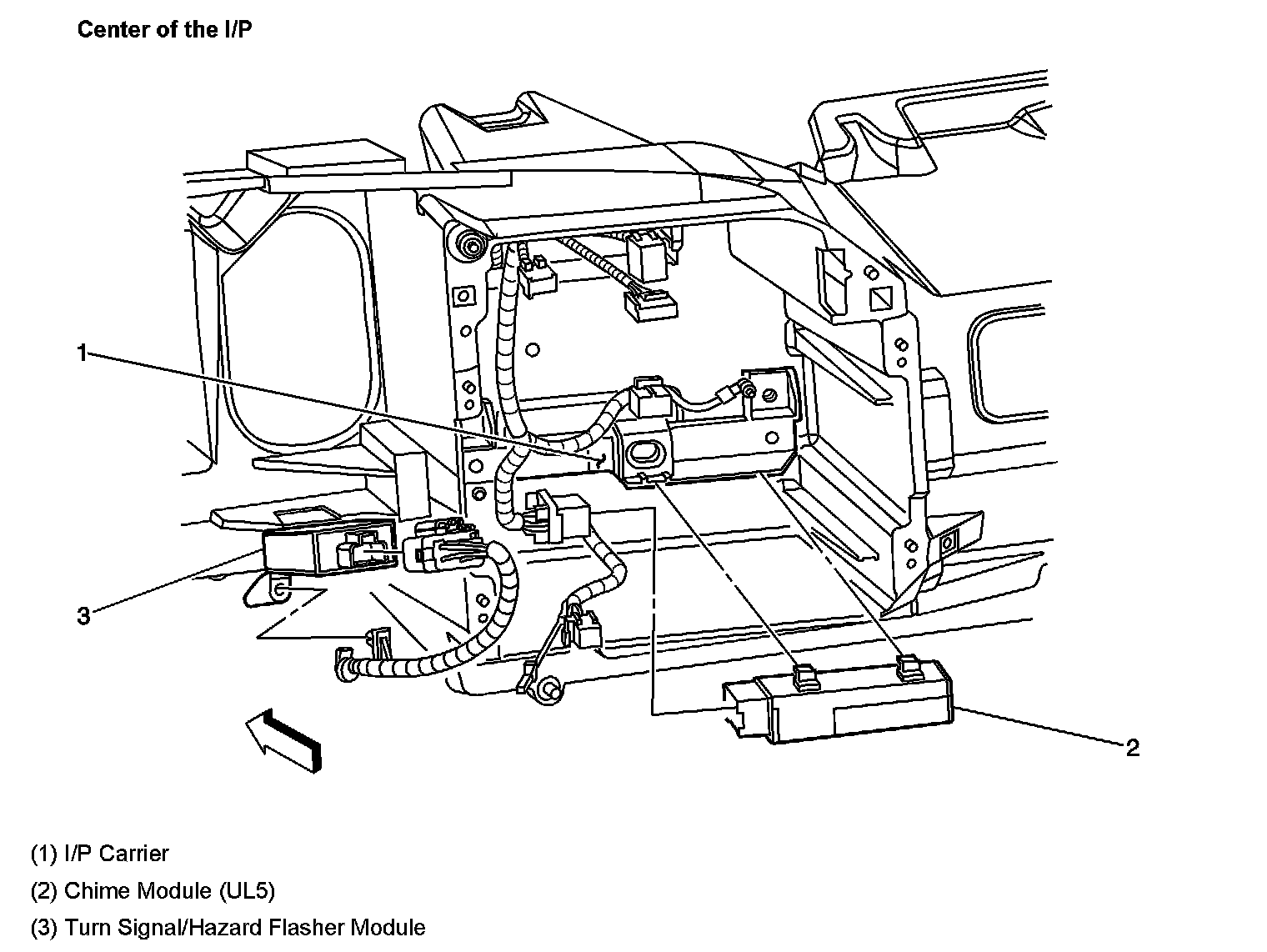 Center of the I/P

1

3

2

(1) I/P Carrier

(2) Chime Module (UL5)

(3) Turn Signal/Hazard Flasher Module