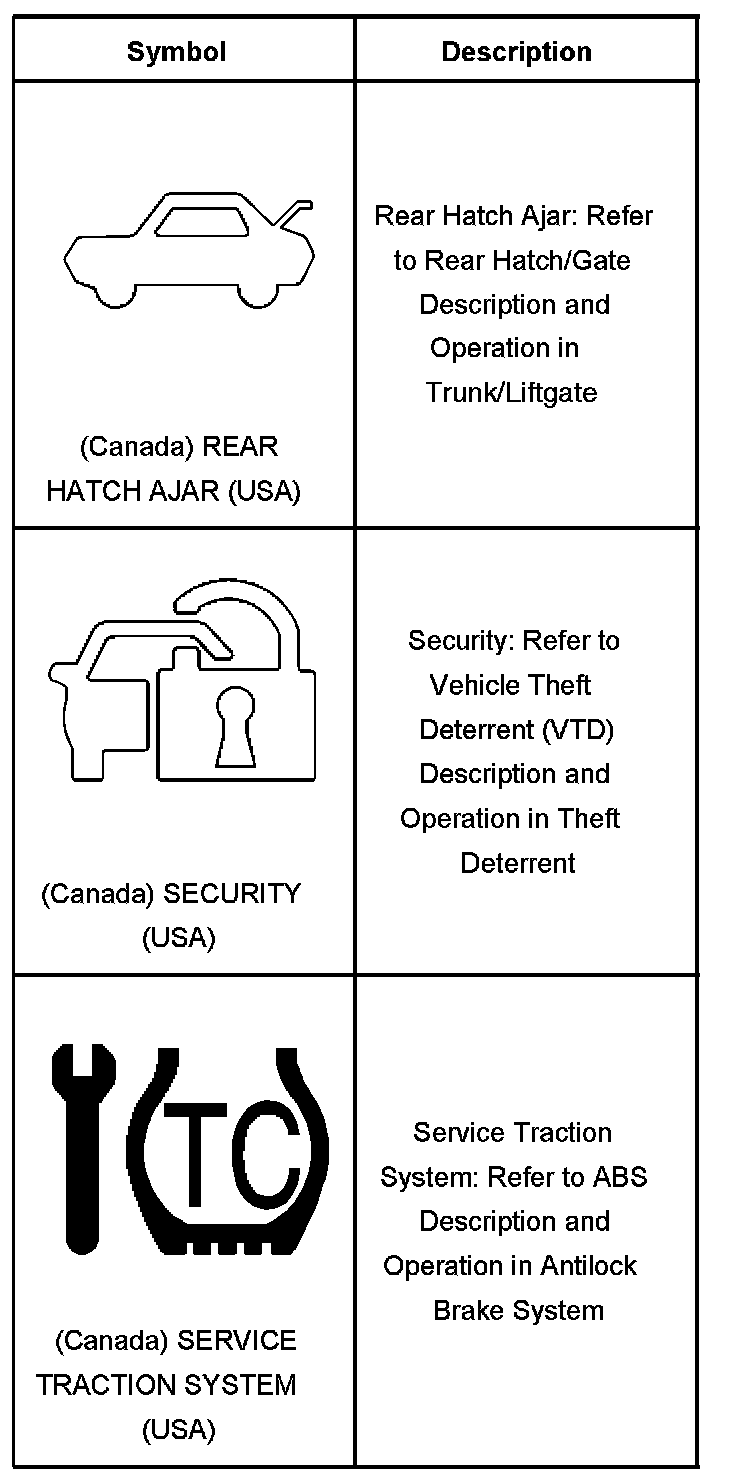 | Symbol | Description |
|---|---|
| (Canada) REAR HATCH AJAR (USA) | Rear Hatch Ajar: Refer to Rear Hatch/Gate Description and Operation in Trunk/Liftgate |
| (Canada) SECURITY (USA) | Security: Refer to Vehicle Theft Deterrent (VTD) Description and Operation in Theft Deterrent |
| TC (Canada) SERVICE TRACTION SYSTEM (USA) | Service Traction System: Refer to ABS Description and Operation in Antilock Brake System |