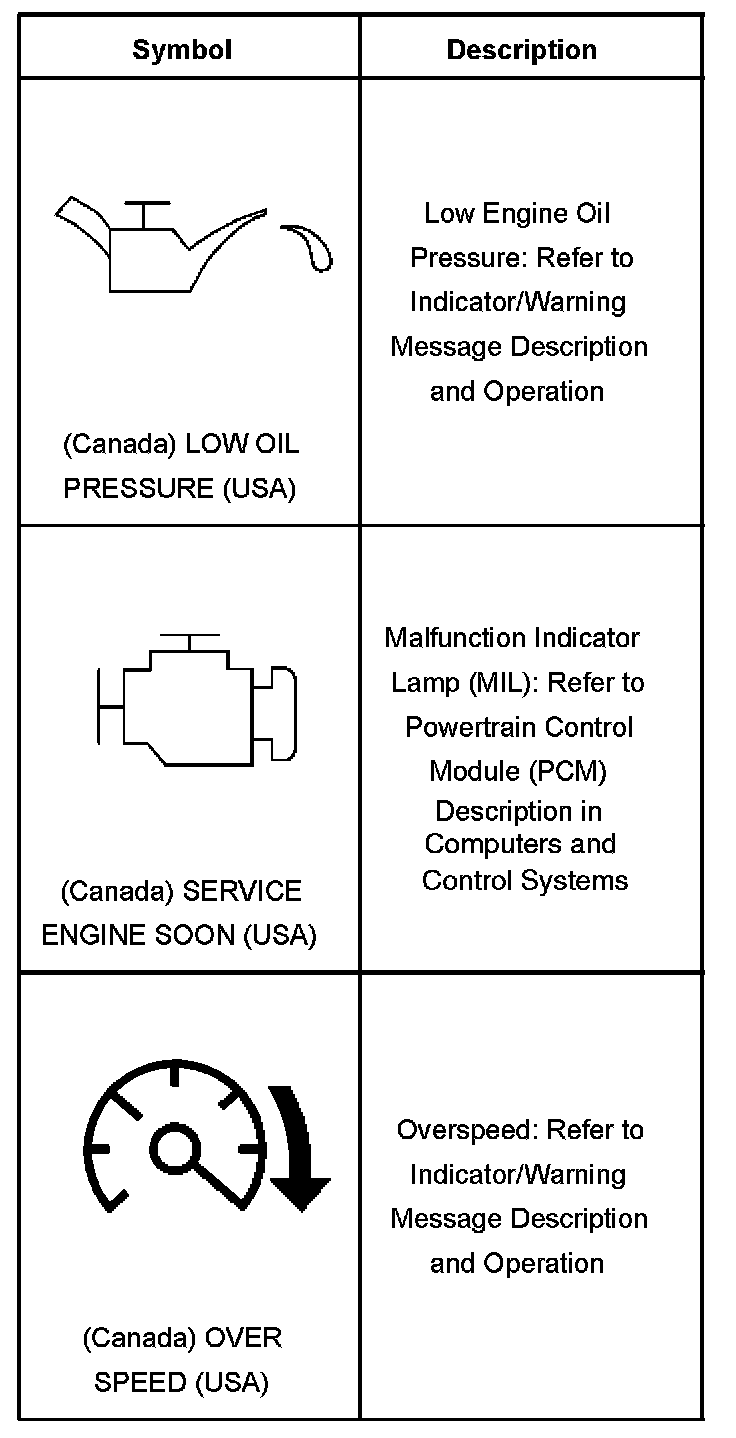 | Symbol | Description |
|---|---|
| (Canada) LOW OIL PRESSURE (USA) | Low Engine Oil Pressure: Refer to Indicator/Warning Message Description and Operation |
| (Canada) SERVICE ENGINE SOON (USA) | Malfunction Indicator Lamp (MIL): Refer to Powertrain Control Module (PCM) Description in Computers and Control Systems |
| (Canada) OVER SPEED (USA) | Overspeed: Refer to Indicator/Warning Message Description and Operation |