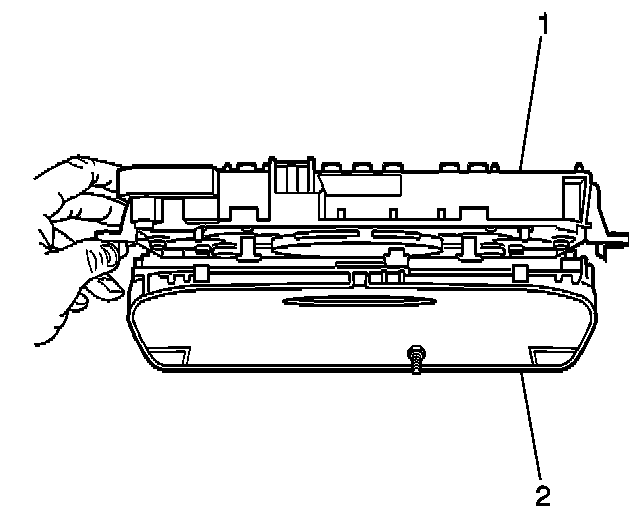 1

2