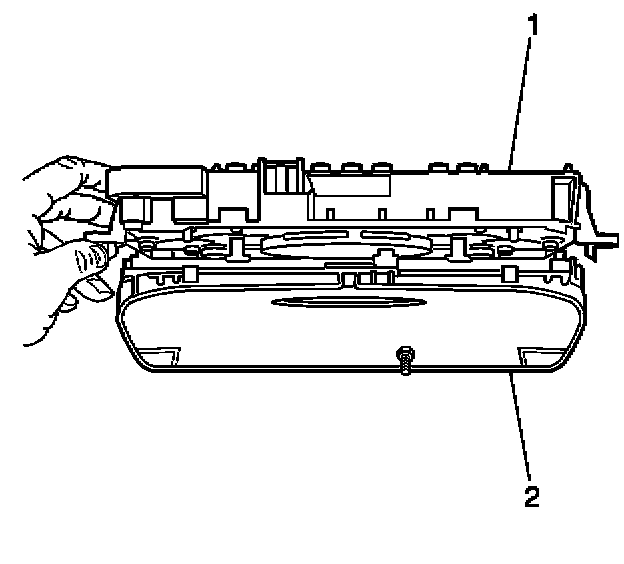 1

2