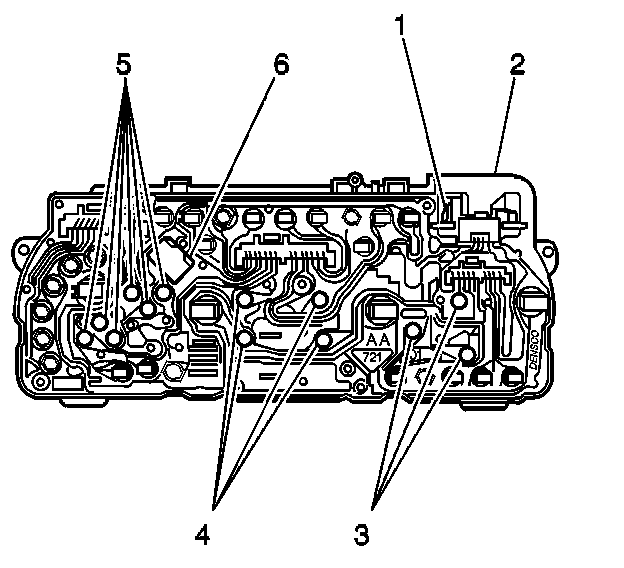 5
6
1
2
AA
721
DENSCO
4
3