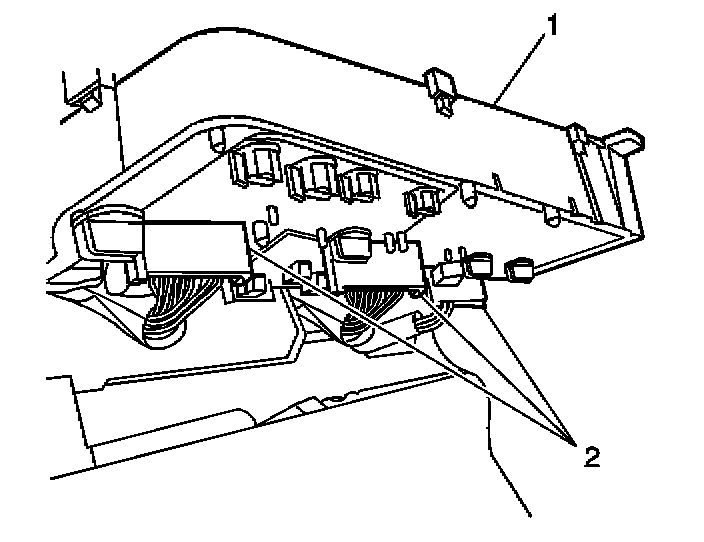 1

2