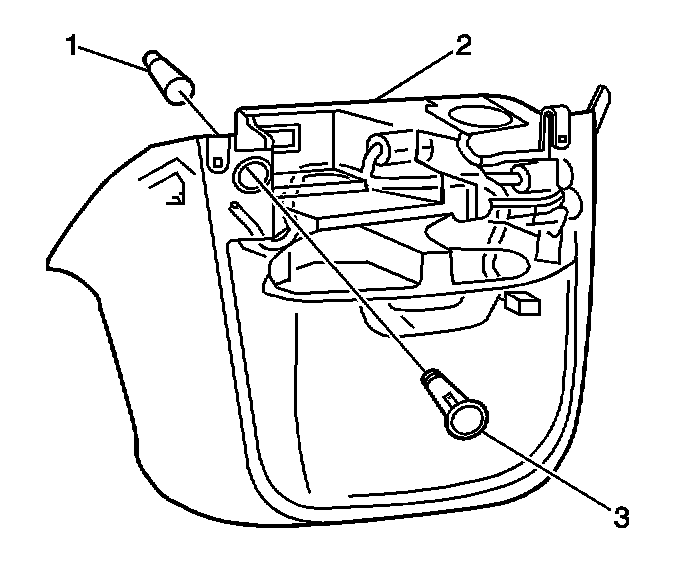 1
2
3