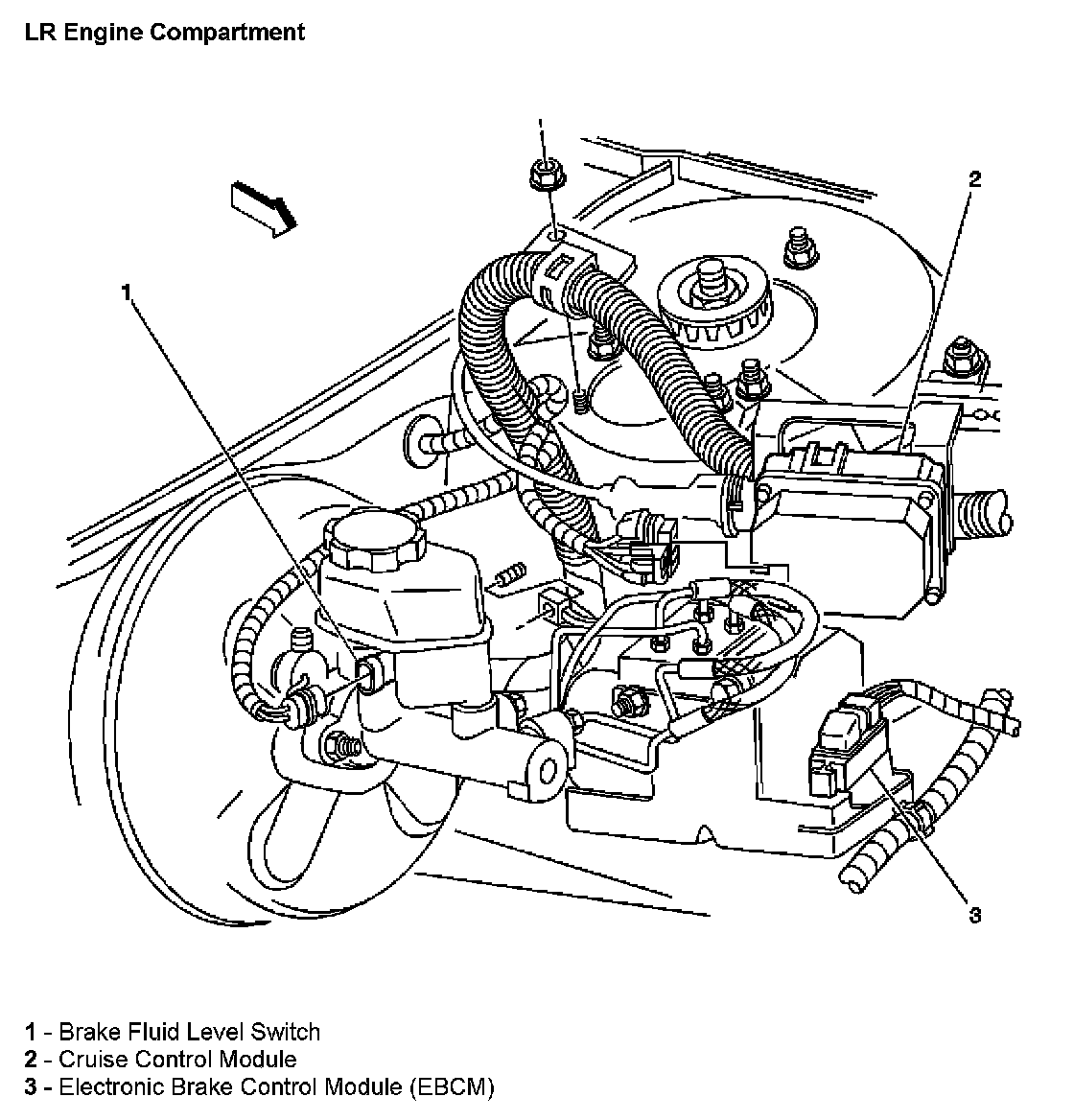 LR Engine Compartment

2

1

3

1 - Brake Fluid Level Switch
2 - Cruise Control Module
3 - Electronic Brake Control Module (EBCM)