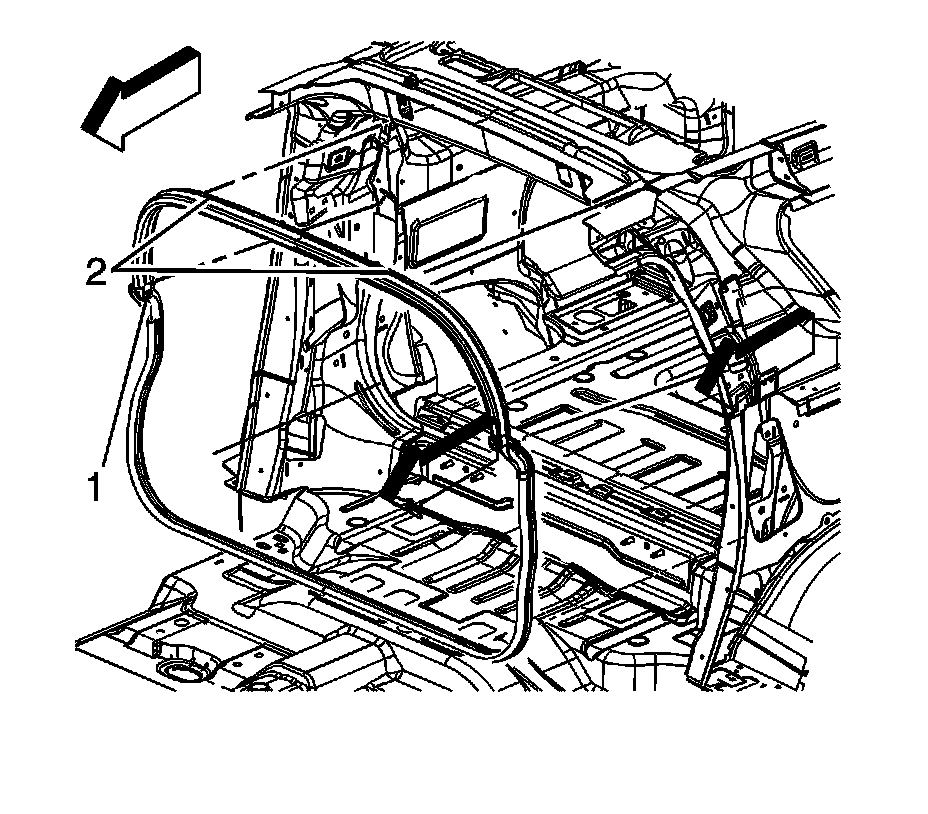 2
1