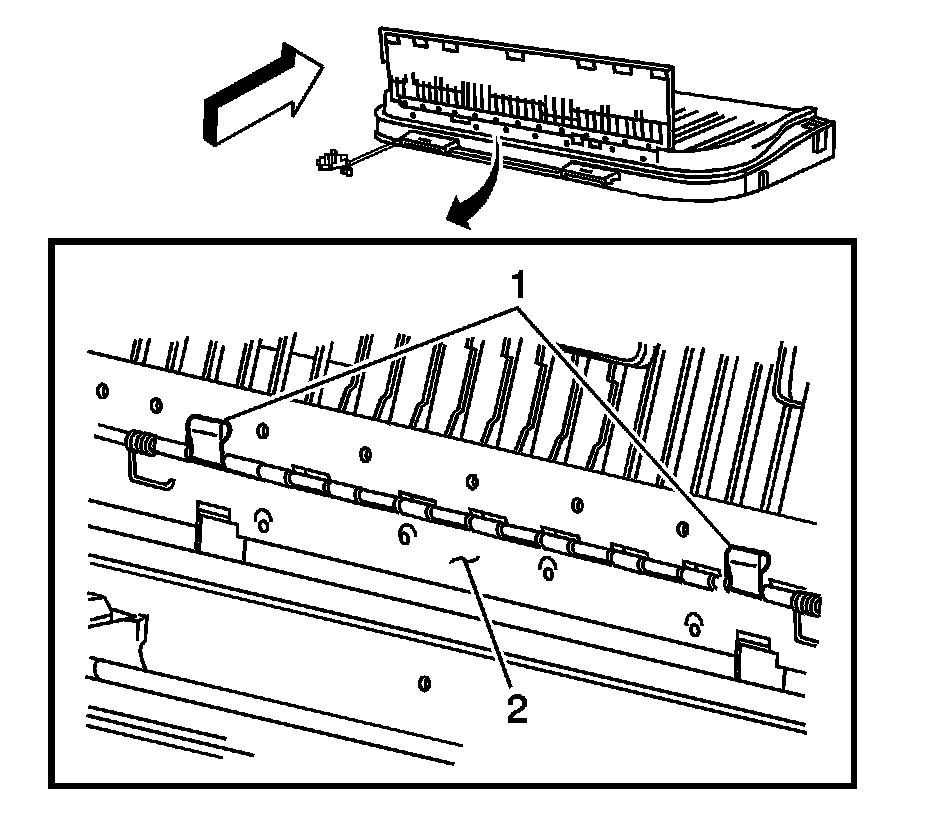 1
2