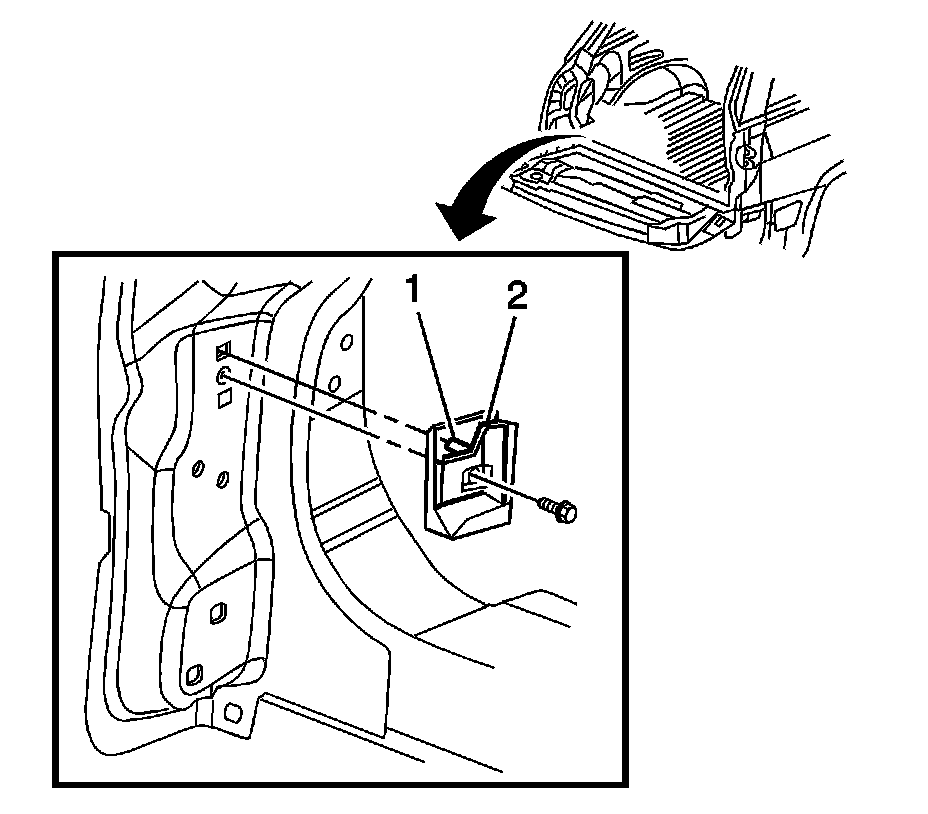 1
2