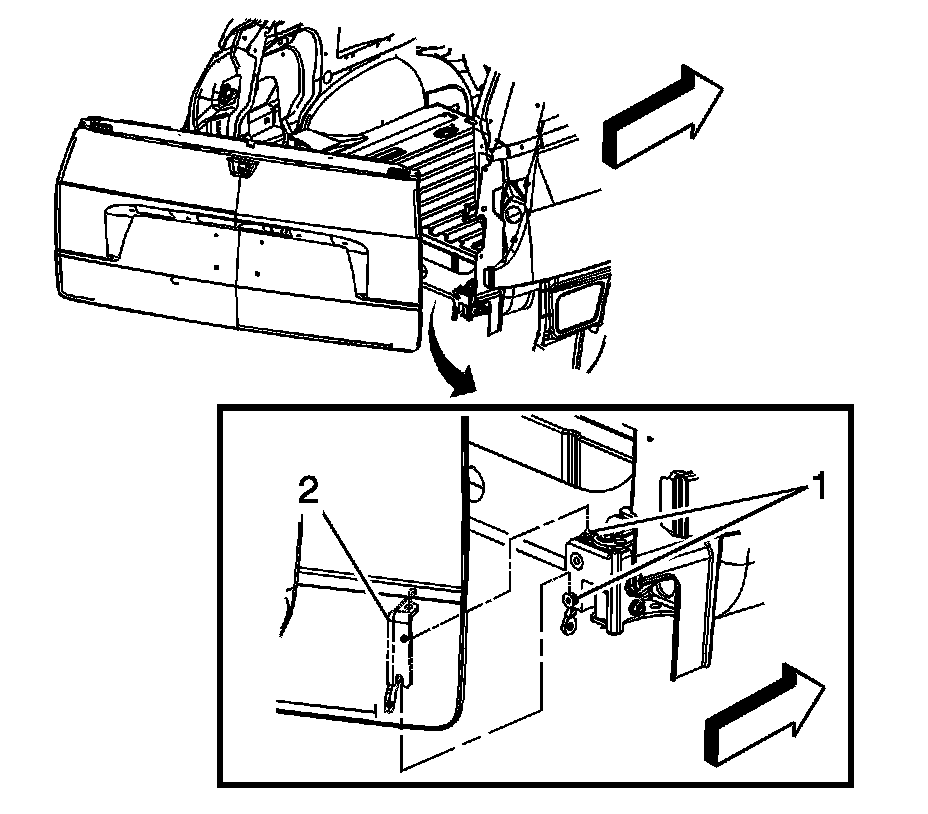 2
1