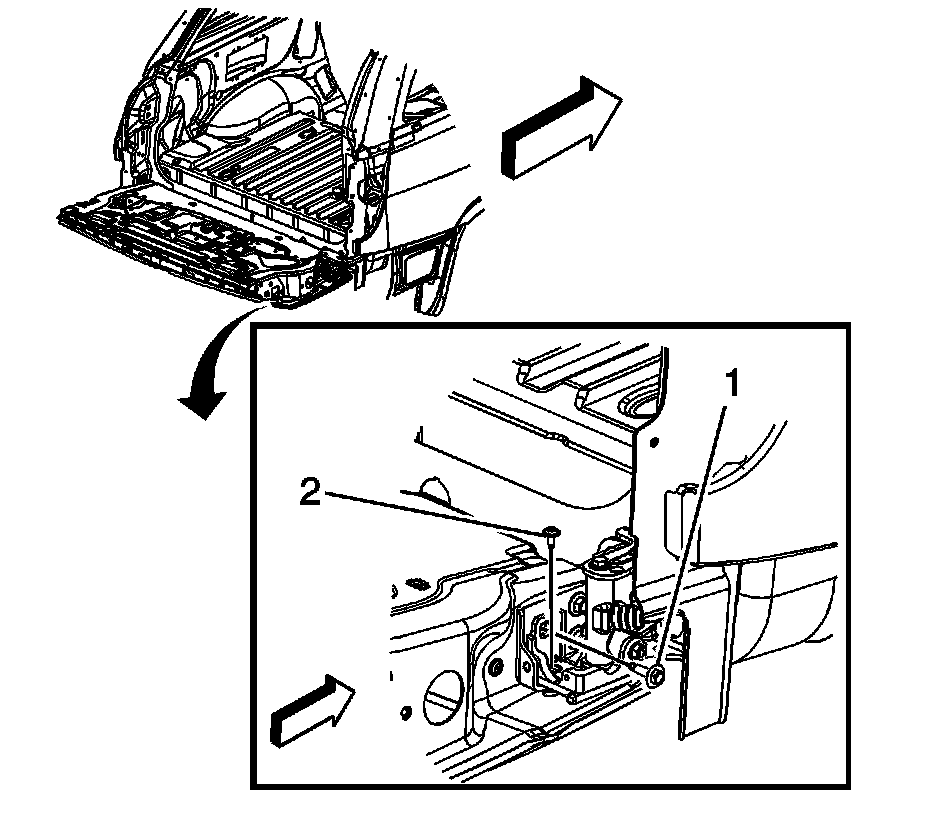 1
2