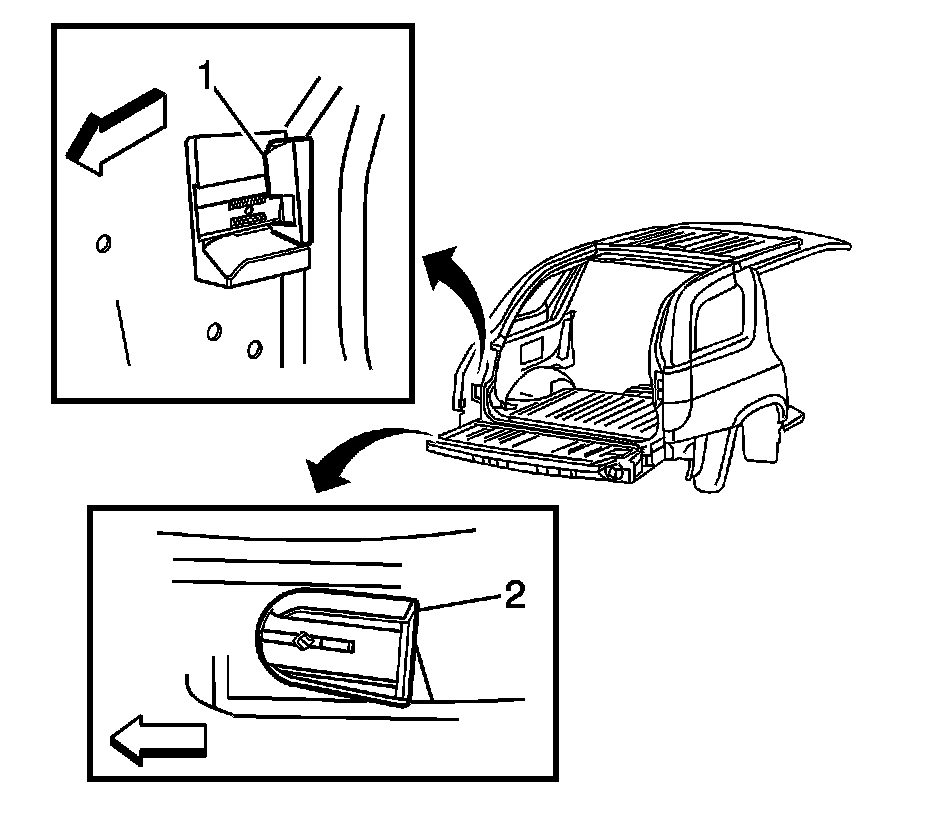 1

2