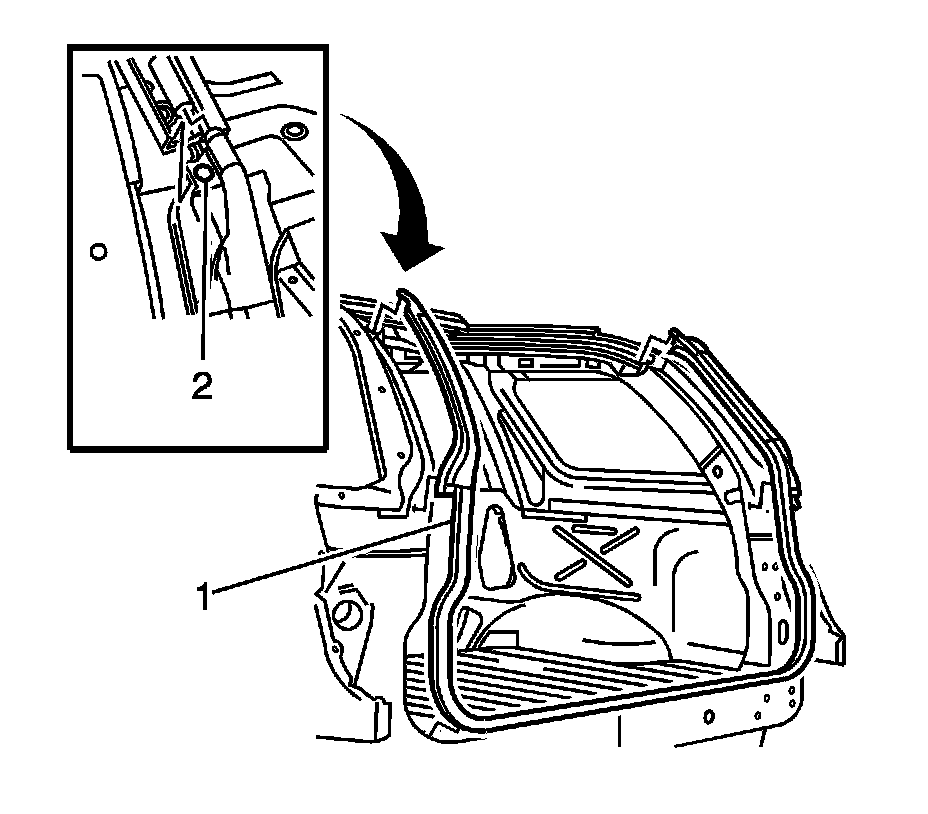 2

1