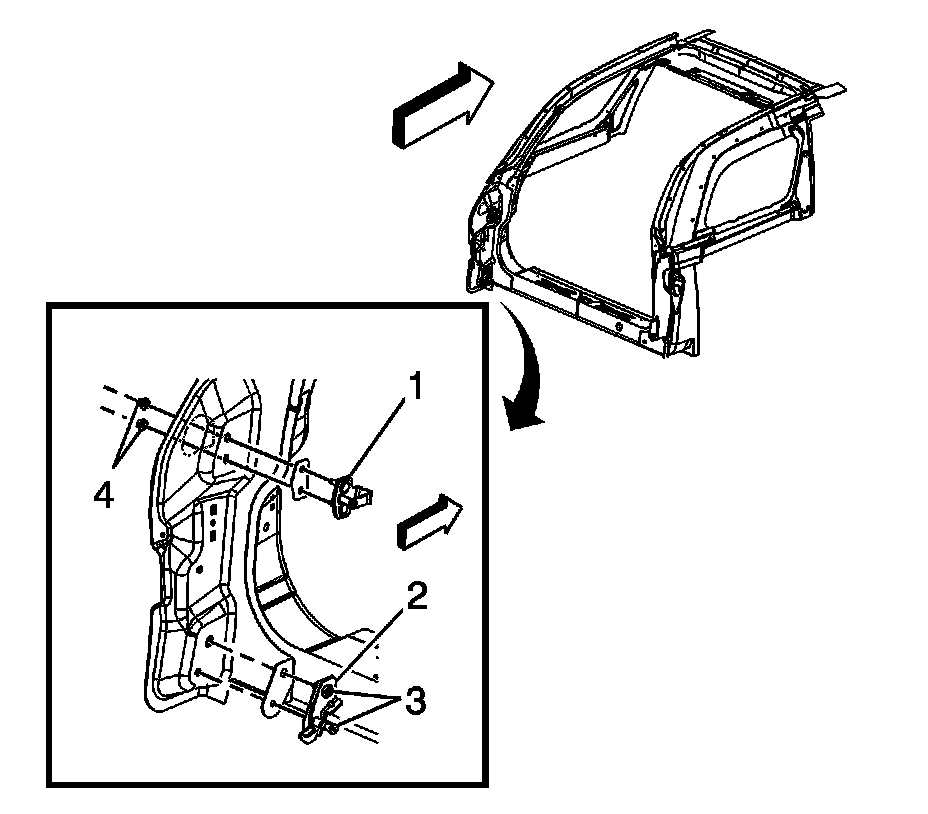 1
4
2
3