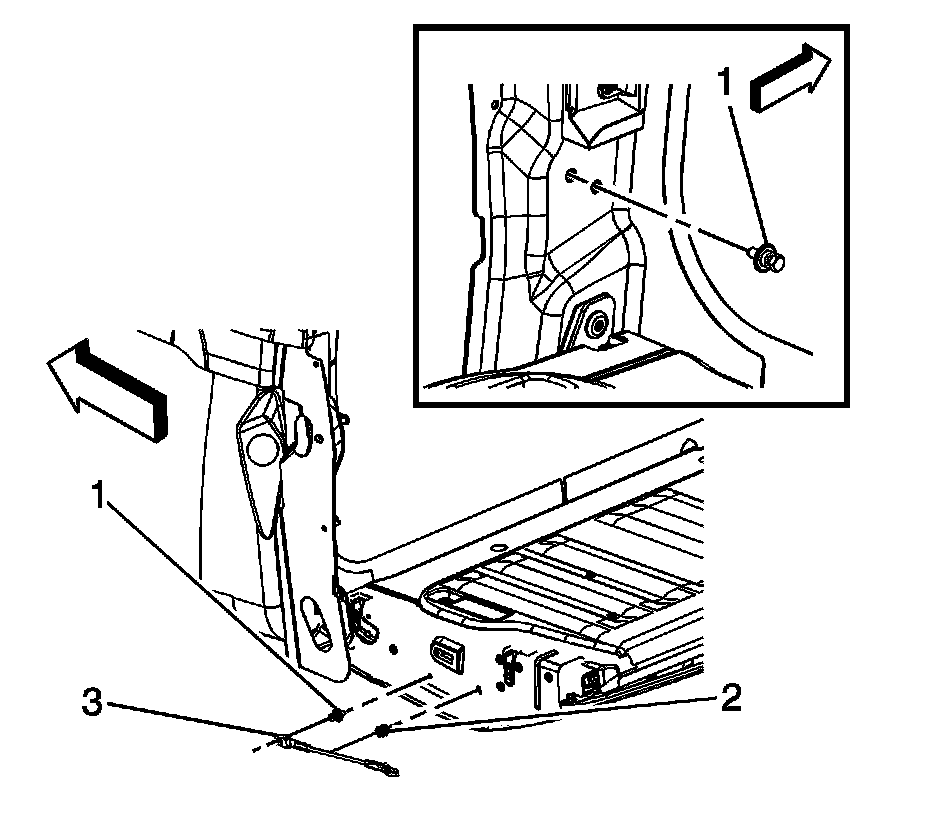 1
1
3
2